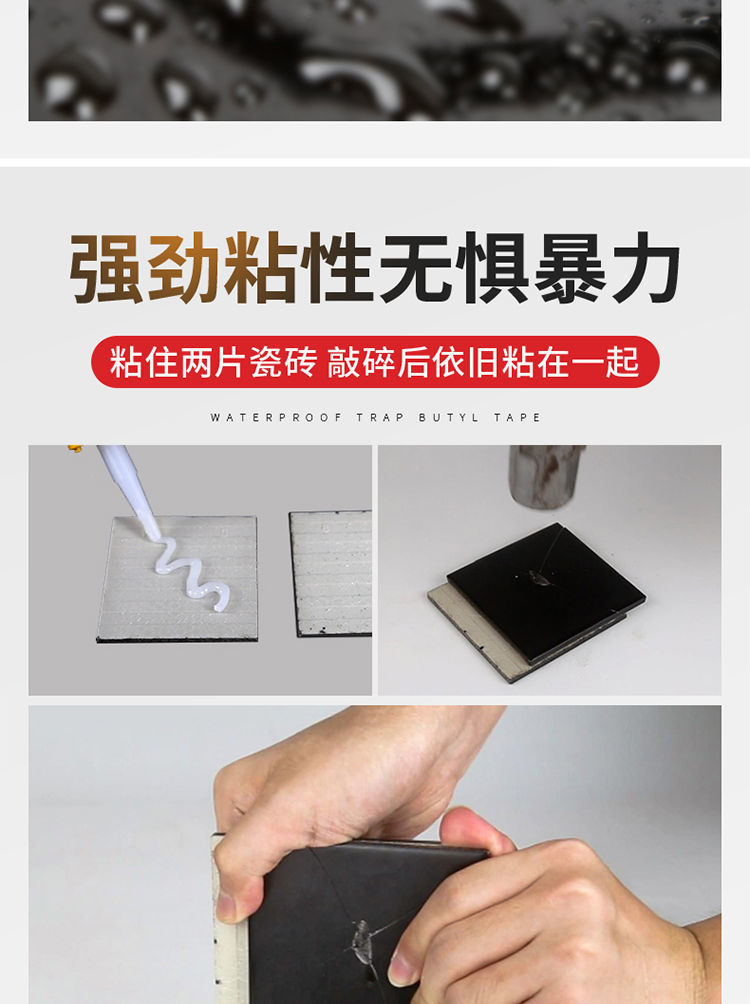 强劲粘性无惧暴力

粘住两片瓷砖 敲碎后依旧粘在一起

WATERPROOF TRAP BUTYL TAPE