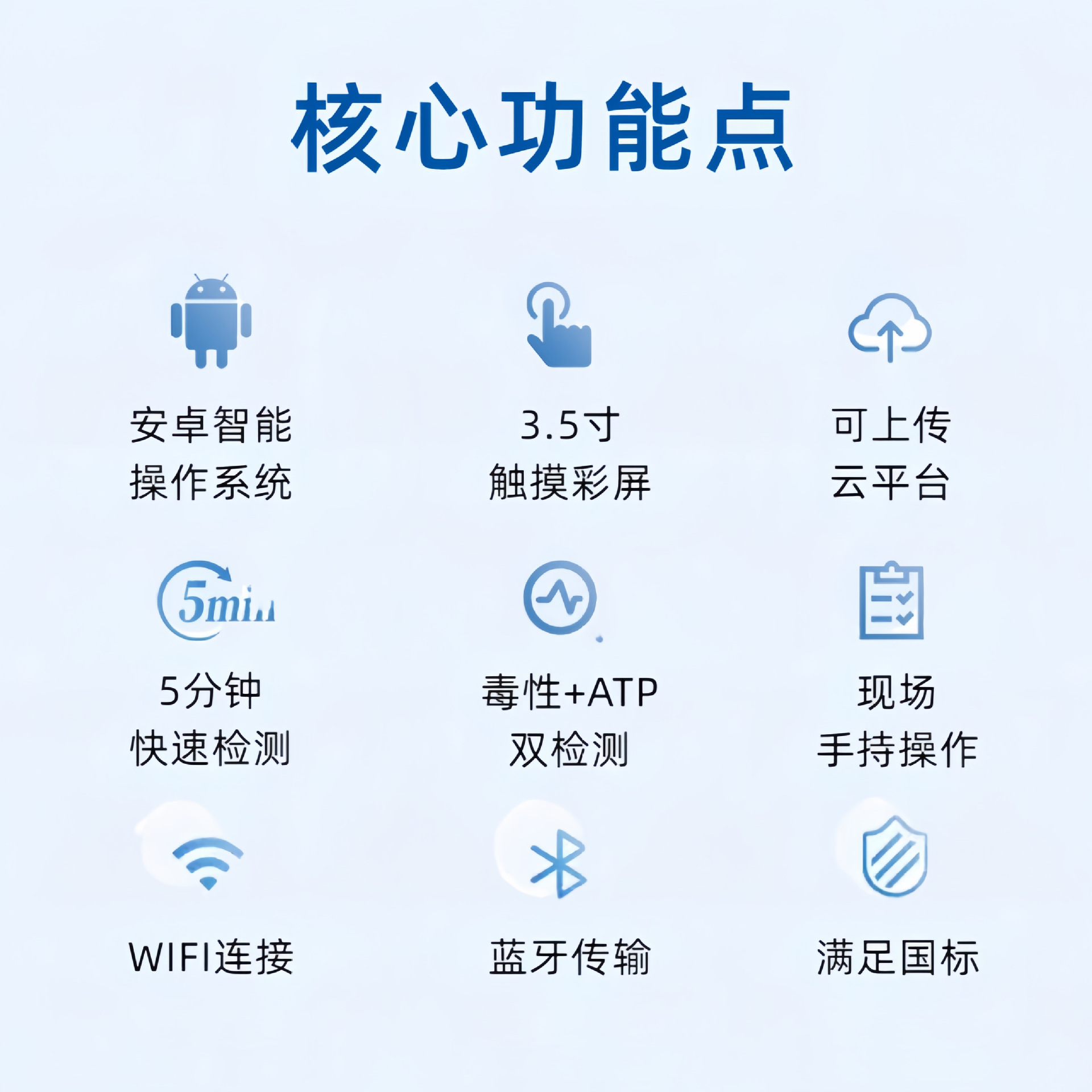 核心功能点

安卓智能
操作系统

3.5寸
触摸彩屏

可上传
云平台

5min

5分钟
快速检测

毒性+ATP
双检测

现场
手持操作

WIFI连接

蓝牙传输

满足国标