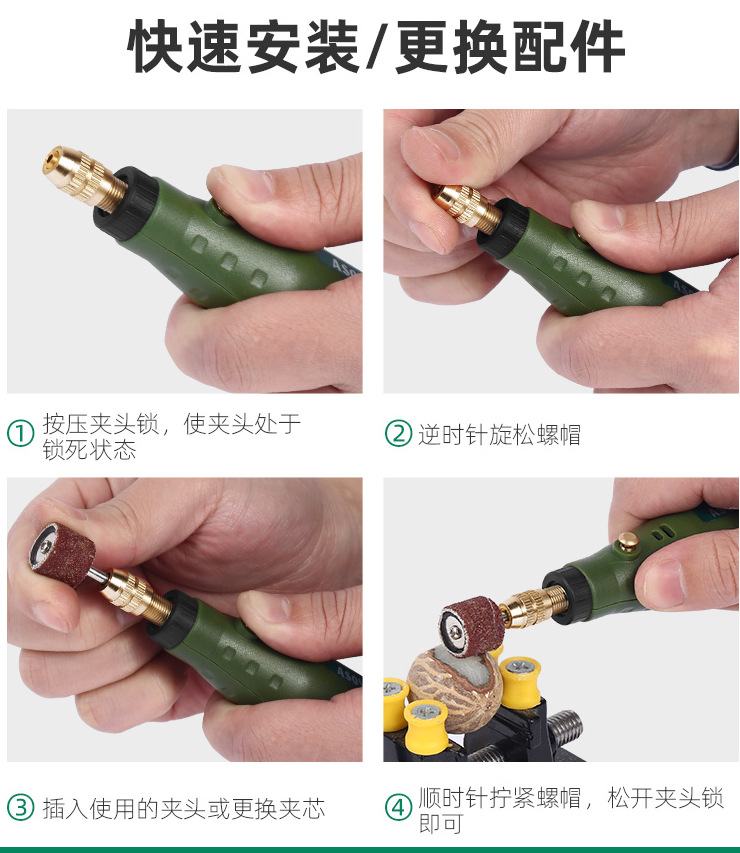 快速安装/更换配件

① 按压夹头锁，使夹头处于锁死状态

② 逆时针旋松螺帽

③ 插入使用的夹头或更换夹芯

④ 顺时针拧紧螺帽，松开夹头锁即可