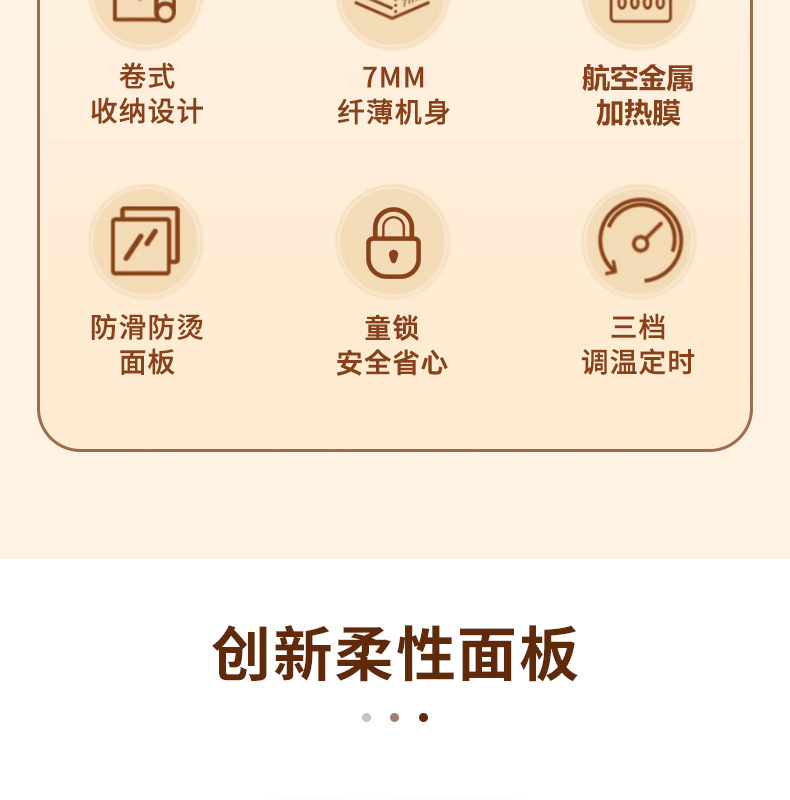 卷式
收纳设计

7MM
纤薄机身

航空金属
加热膜

防滑防烫
面板

童锁
安全省心

三档
调温定时

创新柔性面板