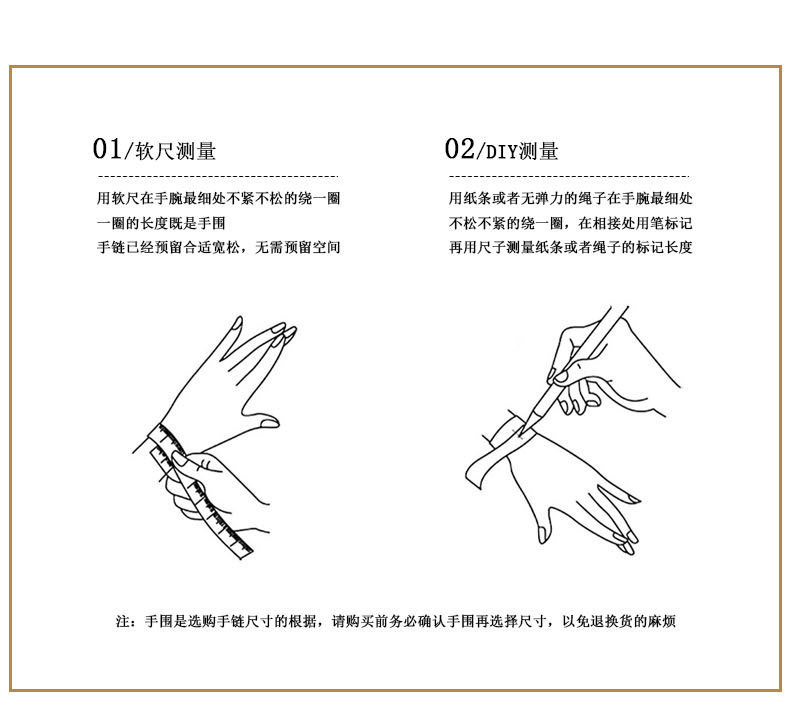 01/软尺测量

用软尺在手腕最细处不紧不松的绕一圈
一圈的长度既是手围
手链已经预留合适宽松，无需预留空间

02/DIY测量

用纸条或者无弹力的绳子在手腕最细处
不松不紧的绕一圈，在相接处用笔标记
再用尺子测量纸条或者绳子的标记长度

注：手围是选购手链尺寸的根据，请购买前务必确认手围再选择尺寸，以免退换货的麻烦