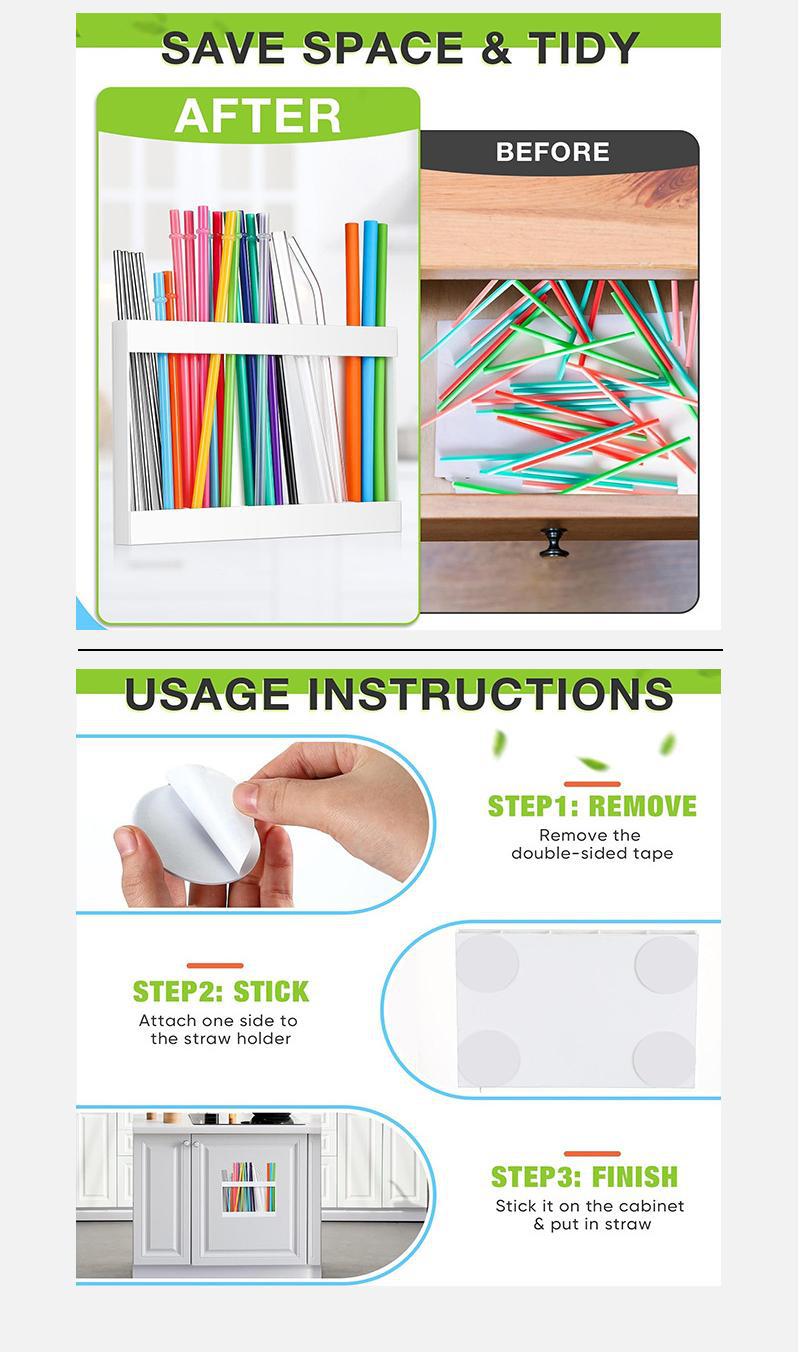 SAVE SPACE & TIDY

AFTER

BEFORE

USAGE INSTRUCTIONS

STEP1: REMOVE
Remove the double-sided tape

STEP2: STICK
Attach one side to the straw holder

STEP3: FINISH
Stick it on the cabinet & put in straw