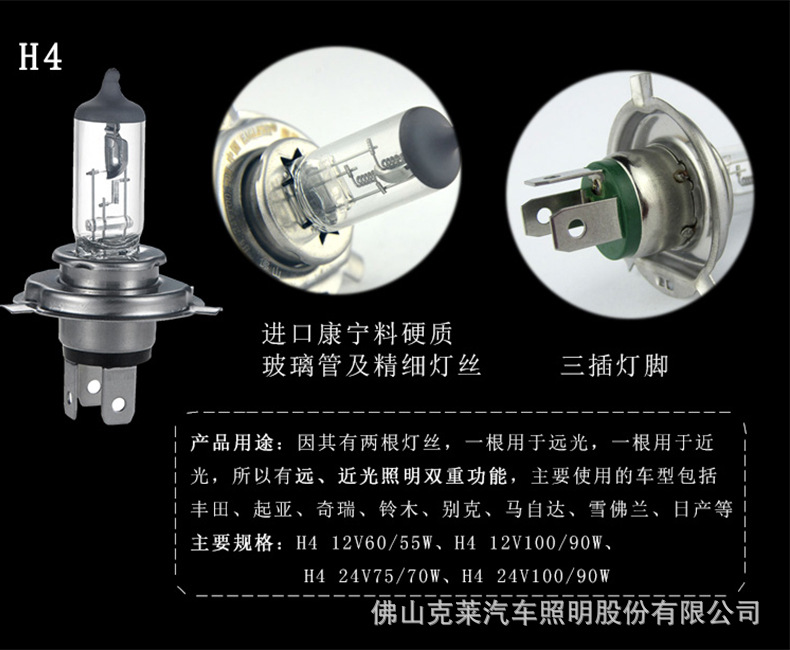 H4

进口康宁料硬质玻璃管及精细灯丝

三插灯脚

产品用途：因其有两根灯丝，一根用于远光，一根用于近光，所以有远、近光照明双重功能，主要使用的车型包括丰田、起亚、奇瑞、铃木、别克、马自达、雪佛兰、日产等

主要规格：H4 12V60/55W、H4 12V100/90W、H4 24V75/70W、H4 24V100/90W

佛山克莱汽车照明股份有限公司