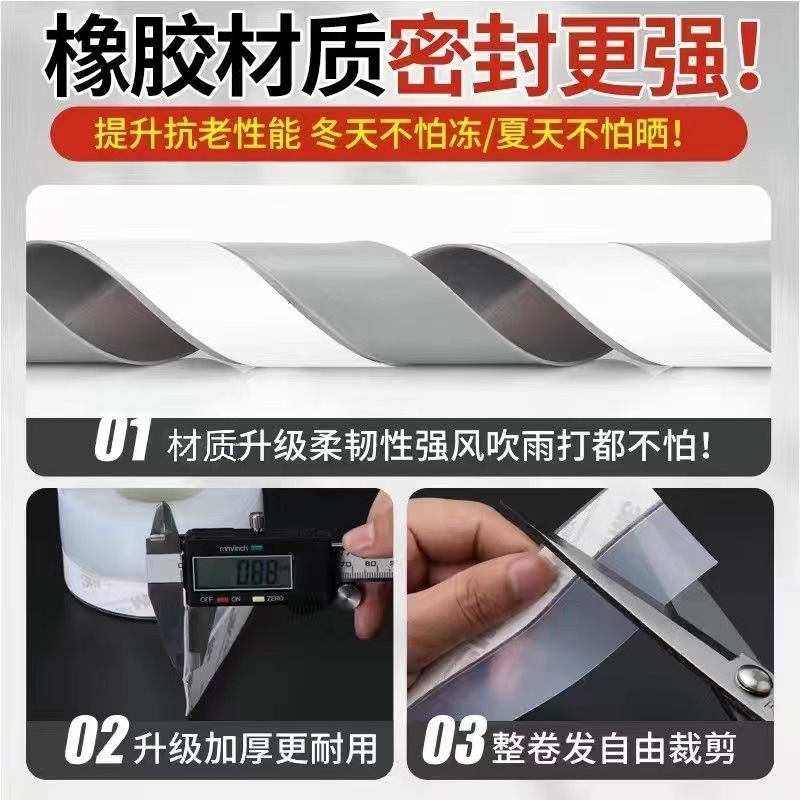 橡胶材质密封更强！

提升抗老性能 冬天不怕冻/夏天不怕晒！

01 材质升级柔韧性强风吹雨打都不怕！

mm/inch

0.88

OFF ON ZERO

70 80

02 升级加厚更耐用

03 整卷发自由裁剪