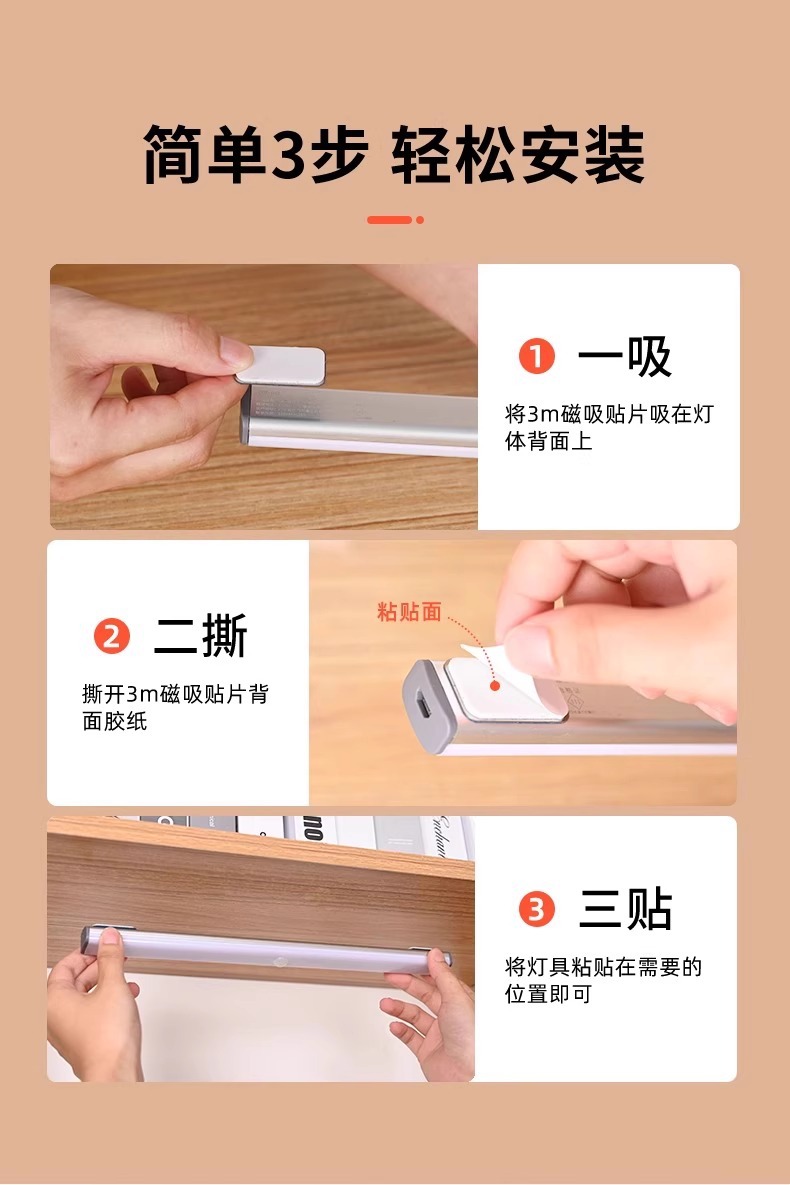 简单3步 轻松安装

1 一吸

将3m磁吸贴片吸在灯体背面上

2 二撕

撕开3m磁吸贴片背面胶纸

粘贴面

3 三贴

将灯具粘贴在需要的位置即可