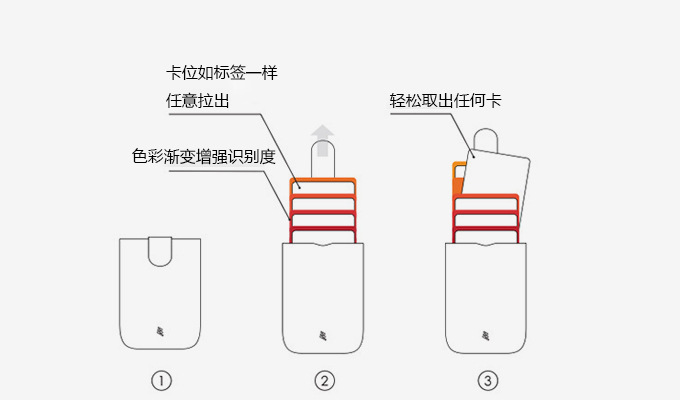 卡位如标签一样
任意拉出

色彩渐变增强识别度

轻松取出任何卡

①

②

③