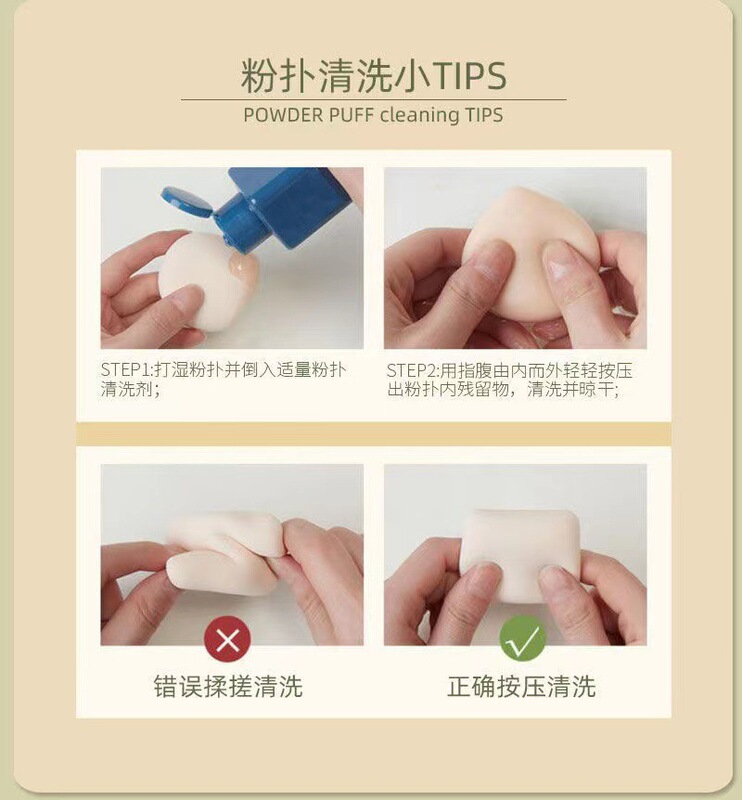 粉扑清洗小TIPS
POWDER PUFF cleaning TIPS

STEP1:打湿粉扑并倒入适量粉扑清洗剂；

STEP2:用指腹由内而外轻轻按压出粉扑内残留物，清洗并晾干；

错误揉搓清洗

正确按压清洗