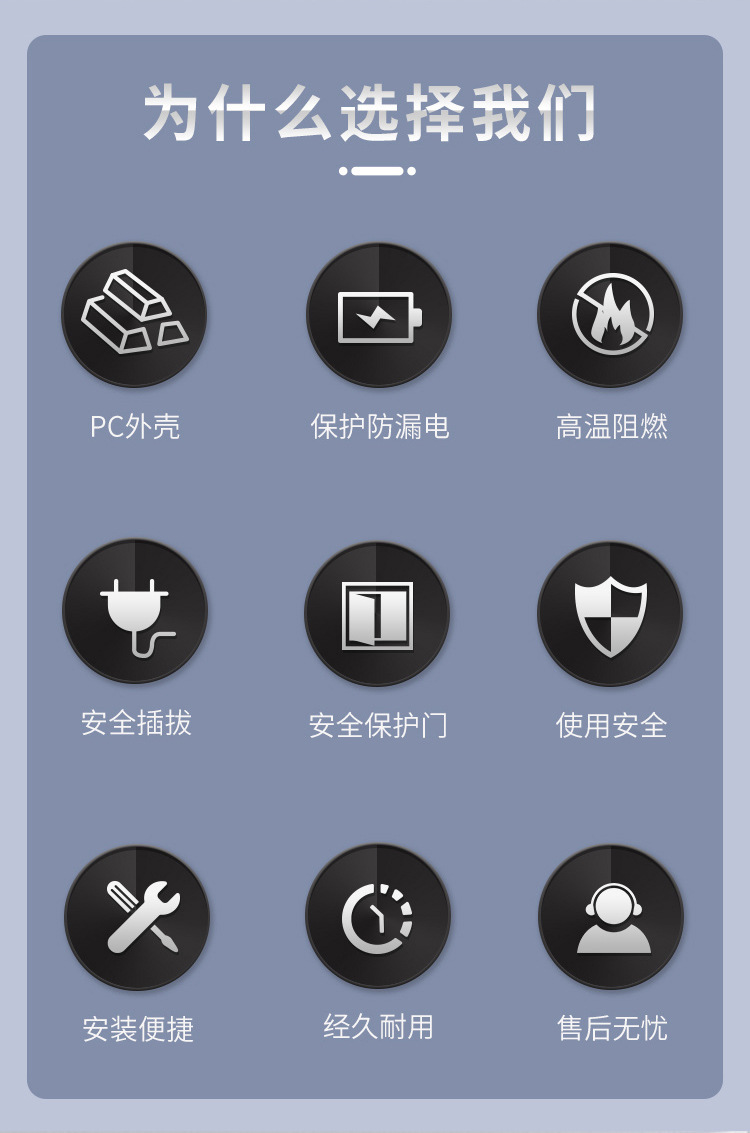 为什么选择我们

PC外壳

保护防漏电

高温阻燃

安全插拔

安全保护门

使用安全

安装便捷

经久耐用

售后无忧