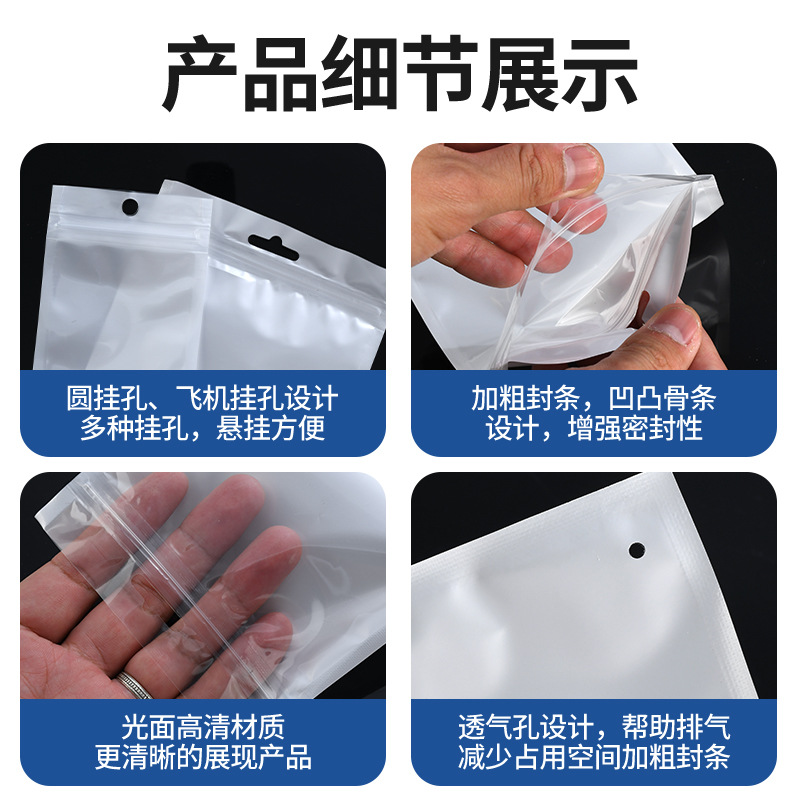 产品细节展示

圆挂孔、飞机挂孔设计
多种挂孔，悬挂方便

加粗封条，凹凸骨条
设计，增强密封性

光面高清材质
更清晰的展现产品

透气孔设计，帮助排气
减少占用空间加粗封条