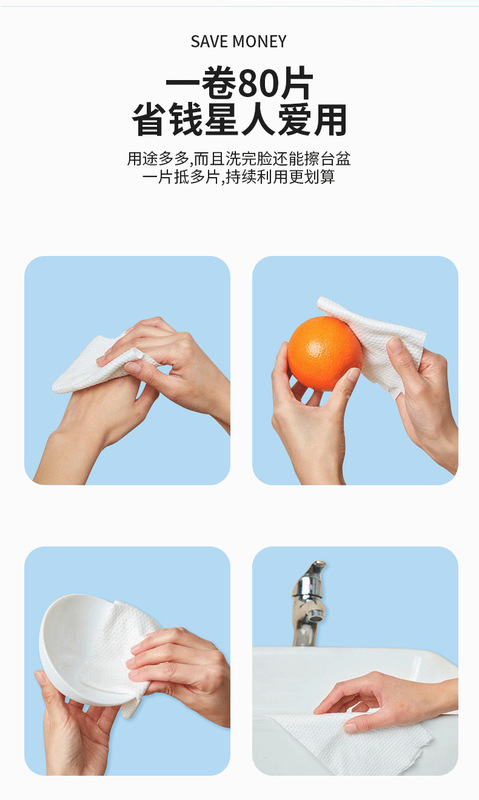 SAVE MONEY

一卷80片
省钱星人爱用

用途多多,而且洗完脸还能擦台盆
一片抵多片,持续利用更划算