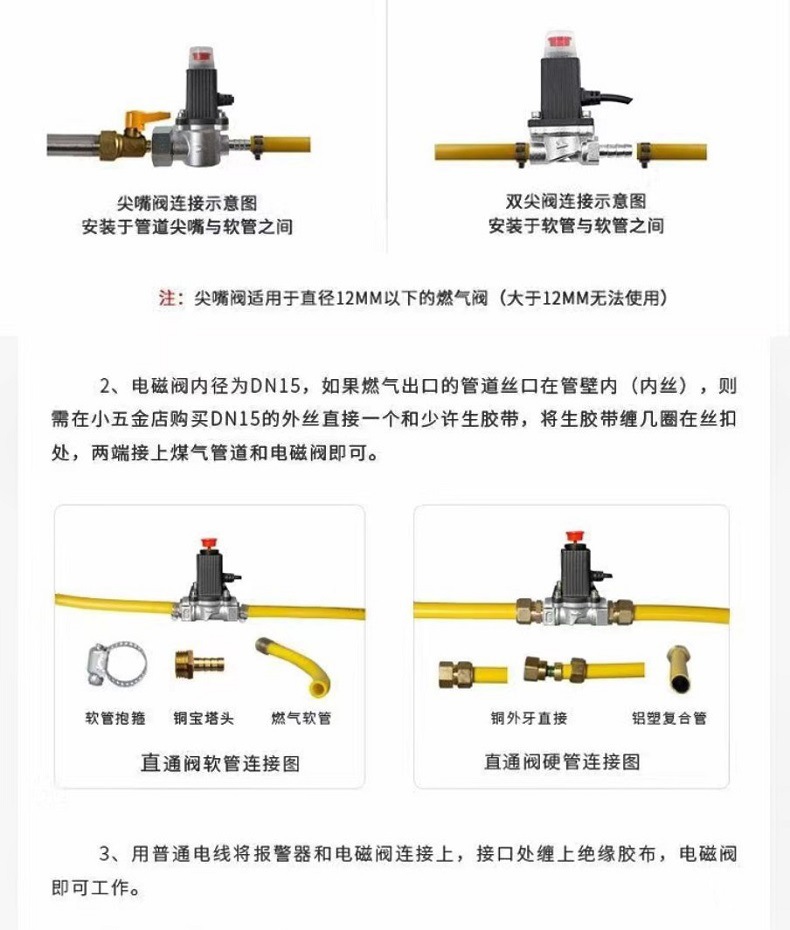 尖嘴阀连接示意图
安装于管道尖嘴与软管之间

双尖阀连接示意图
安装于软管与软管之间

注：尖嘴阀适用于直径12MM以下的燃气阀（大于12MM无法使用）

2、电磁阀内径为DN15，如果燃气出口的管道丝口在管壁内（内丝），则需在小五金店购买DN15的外丝直接一个和少许生胶带，将生胶带缠几圈在丝扣处，两端接上煤气管道和电磁阀即可。

软管抱箍　铜宝塔头　燃气软管

直通阀软管连接图

铜外牙直接　铝塑复合管

直通阀硬管连接图

3、用普通电线将报警器和电磁阀连接上，接口处缠上绝缘胶布，电磁阀即可工作。