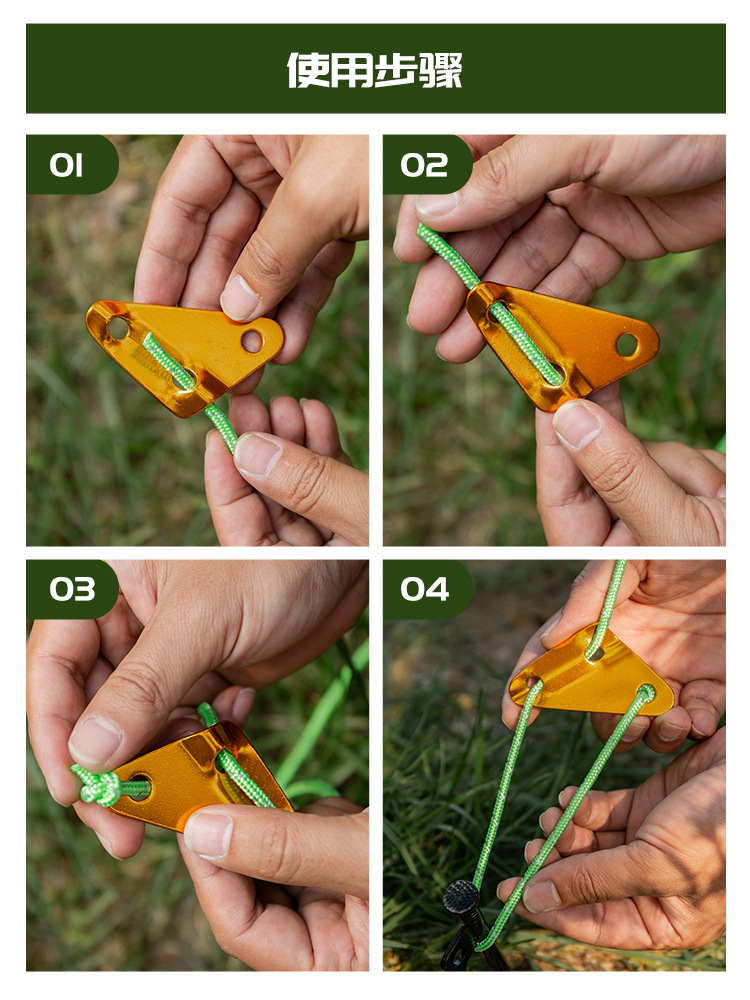 使用步骤

01

02

03

04