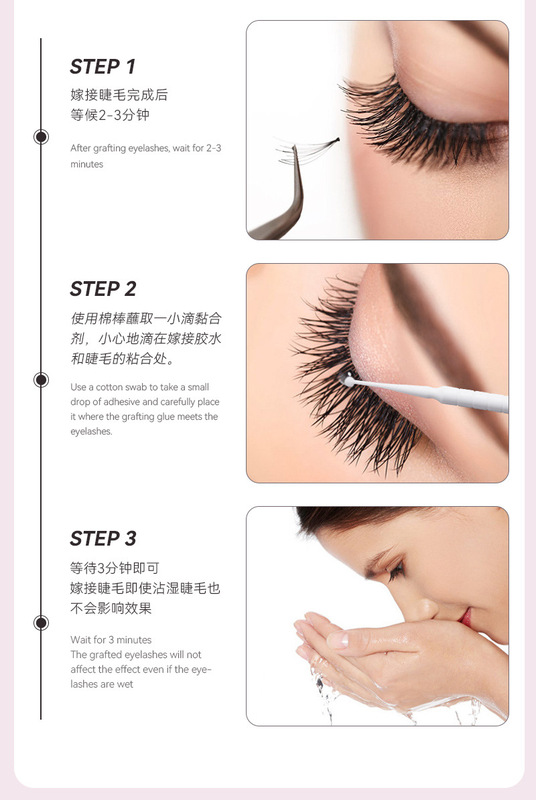 STEP 1

嫁接睫毛完成后
等候2-3分钟

After grafting eyelashes, wait for 2-3 minutes

STEP 2

使用棉棒蘸取一小滴黏合剂，小心地滴在嫁接胶水和睫毛的粘合处。

Use a cotton swab to take a small drop of adhesive and carefully place it where the grafting glue meets the eyelashes.

STEP 3

等待3分钟即可
嫁接睫毛即使沾湿睫毛也不会影响效果

Wait for 3 minutes
The grafted eyelashes will not affect the effect even if the eyelashes are wet