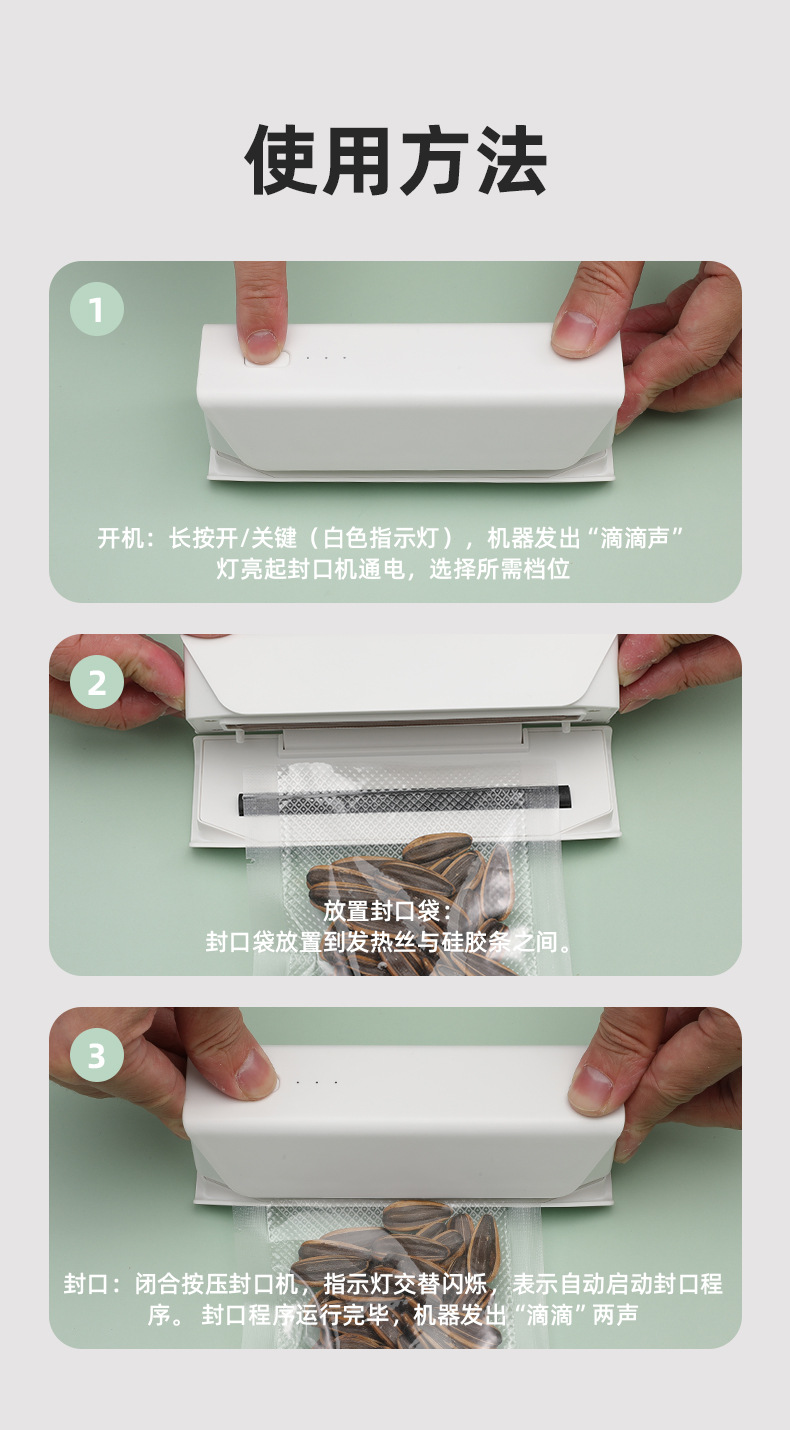 使用方法

1

开机：长按开/关键（白色指示灯），机器发出“滴滴声”灯亮起封口机通电，选择所需档位

2

放置封口袋：
封口袋放置到发热丝与硅胶条之间。

3

封口：闭合按压封口机，指示灯交替闪烁，表示自动启动封口程序。封口程序运行完毕，机器发出“滴滴”两声