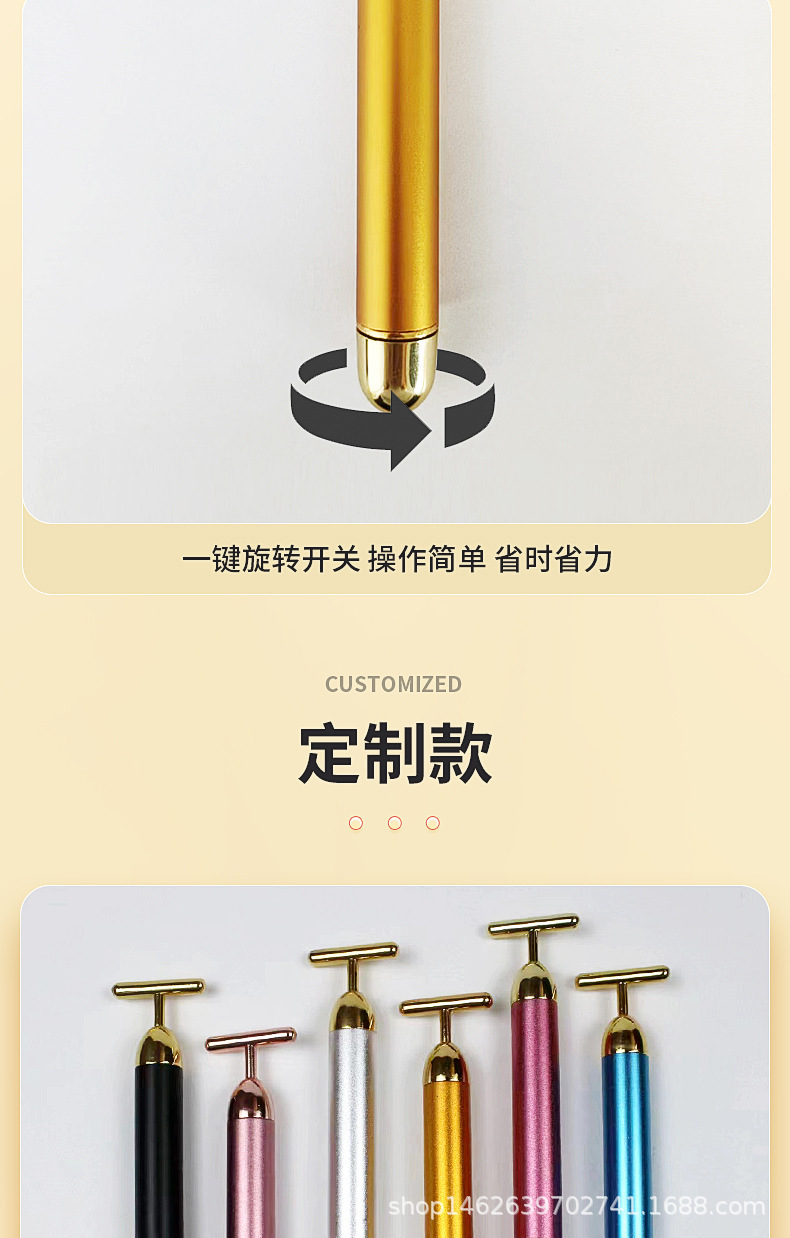 一键旋转开关 操作简单 省时省力

CUSTOMIZED

定制款

shop1462639702741.1688.com