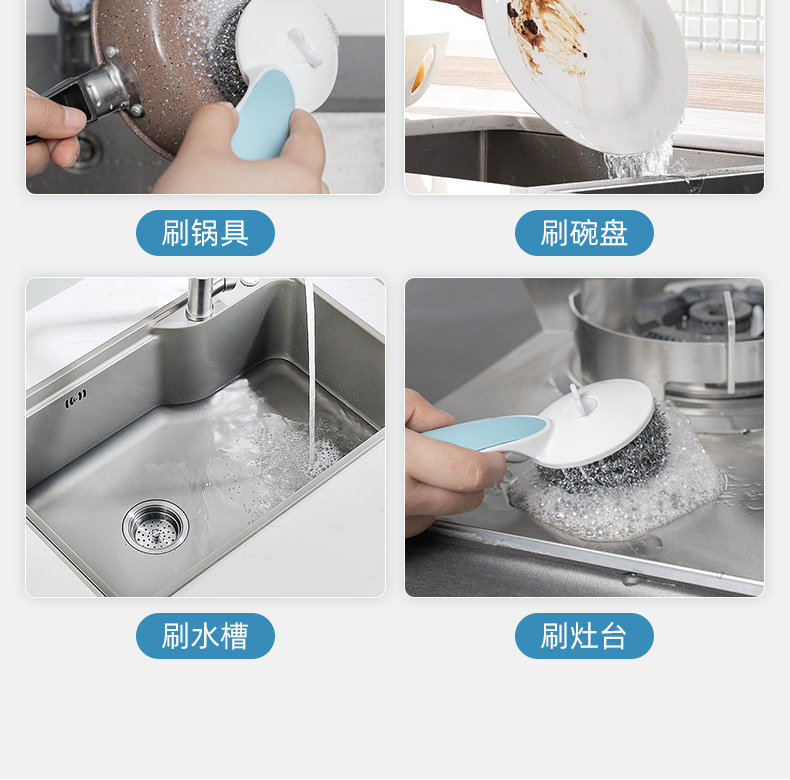 刷锅具

刷碗盘

刷水槽

刷灶台