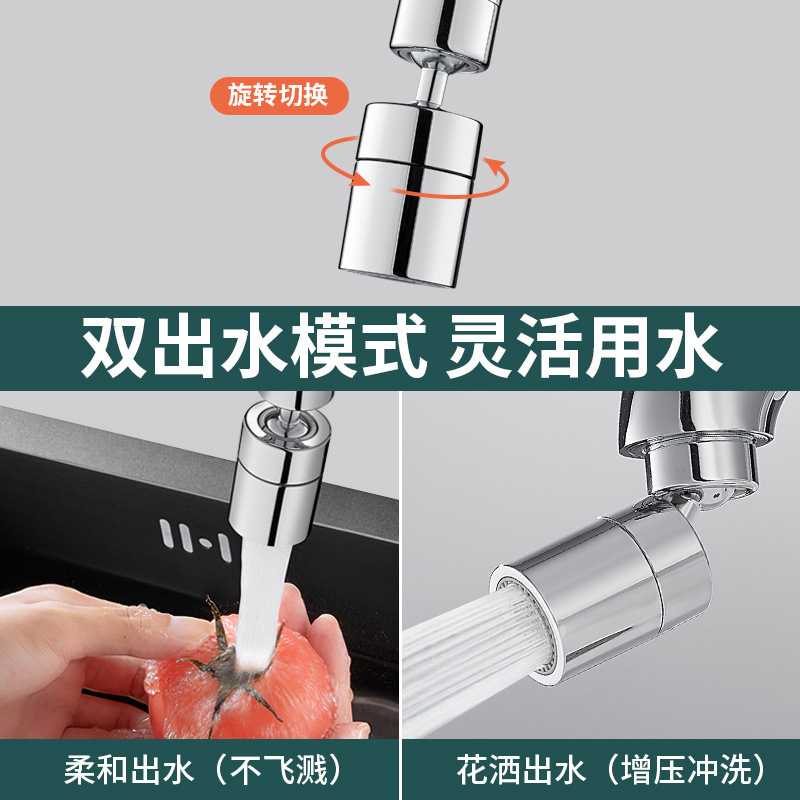 旋转切换

双出水模式 灵活用水

柔和出水（不飞溅）

花洒出水（增压冲洗）