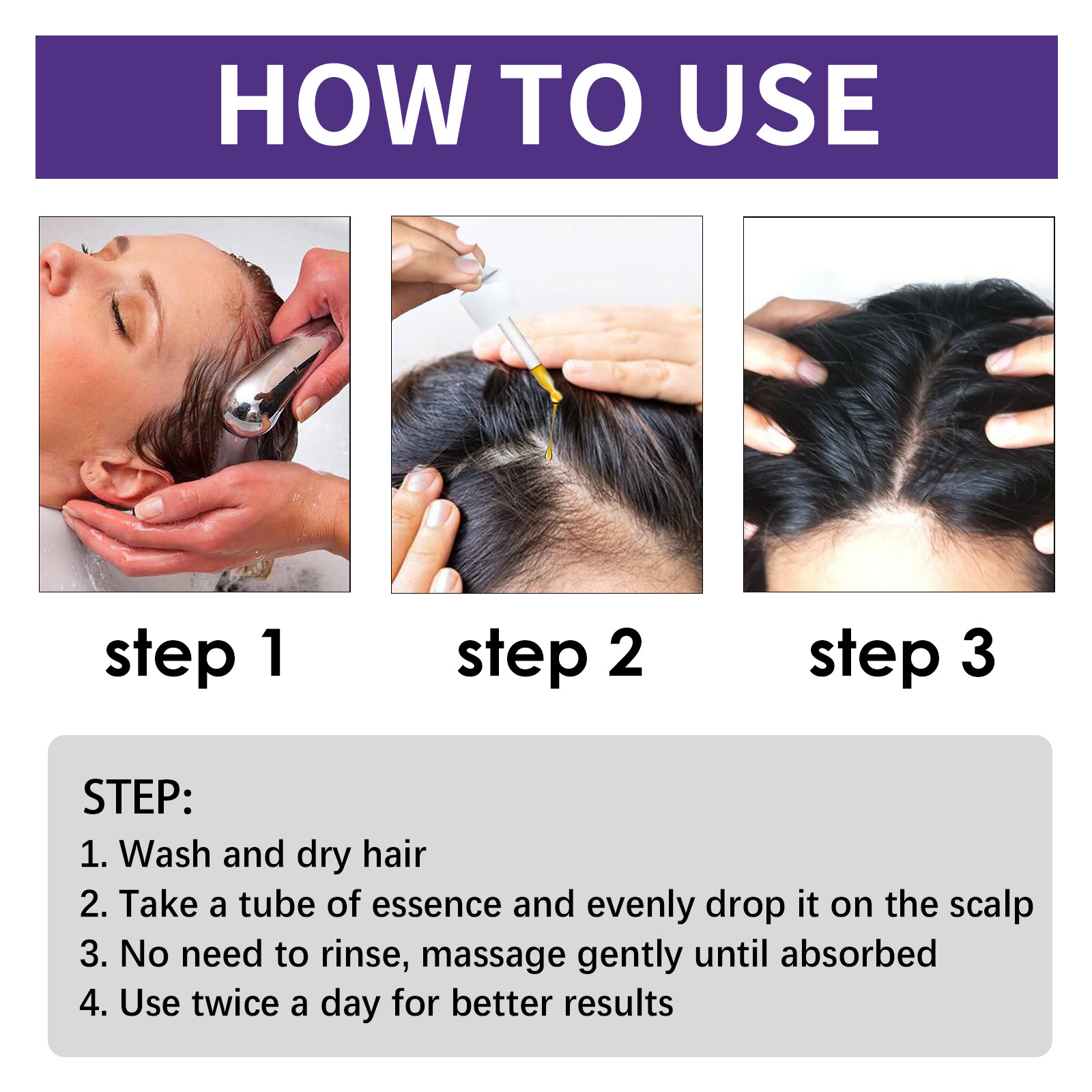 HOW TO USE

step 1

step 2

step 3

STEP:
1. Wash and dry hair
2. Take a tube of essence and evenly drop it on the scalp
3. No need to rinse, massage gently until absorbed
4. Use twice a day for better results