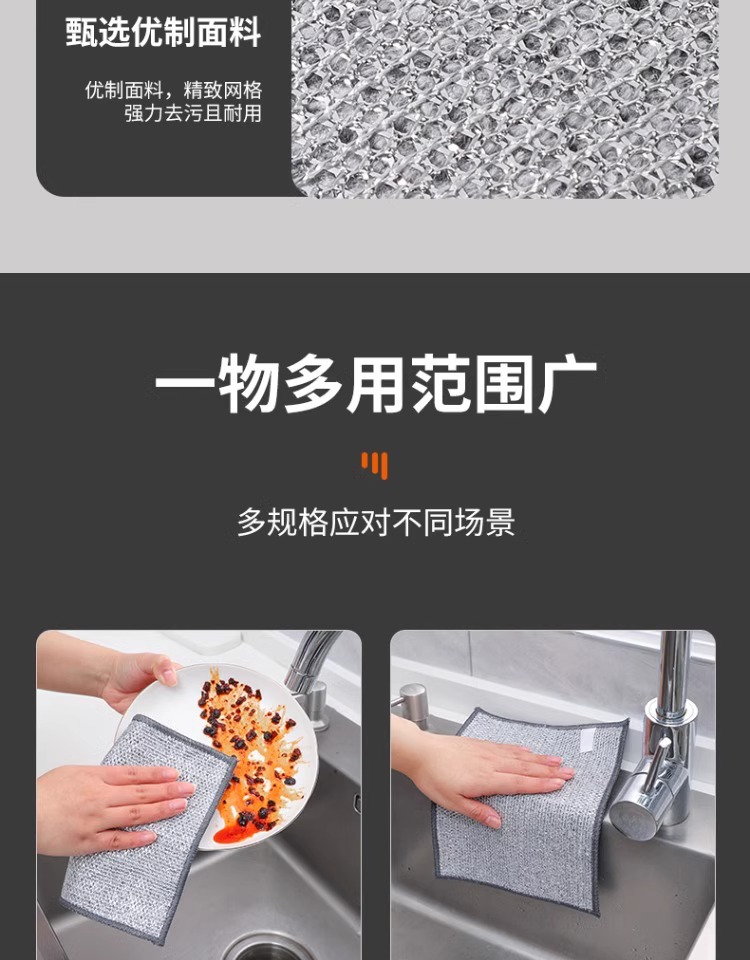 甄选优制面料

优制面料，精致网格
强力去污且耐用

一物多用范围广

多规格应对不同场景