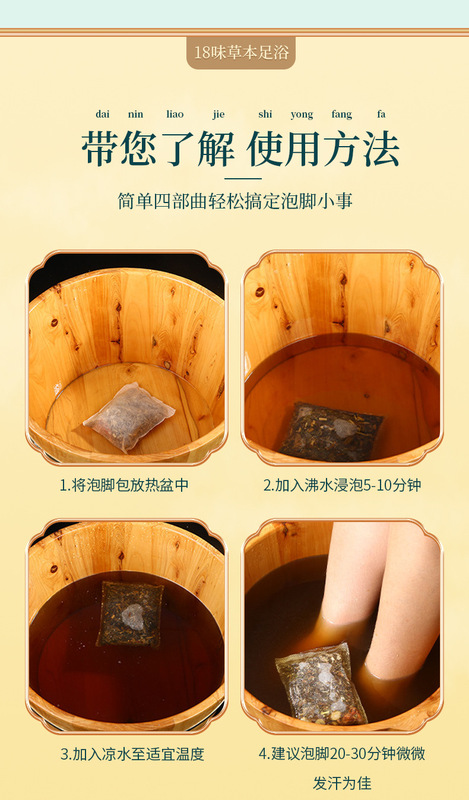 18味草本足浴

dai nin liao jie shi yong fang fa

带您了解 使用方法

简单四部曲轻松搞定泡脚小事

1.将泡脚包放热盆中

2.加入沸水浸泡5-10分钟

3.加入凉水至适宜温度

4.建议泡脚20-30分钟微微发汗为佳