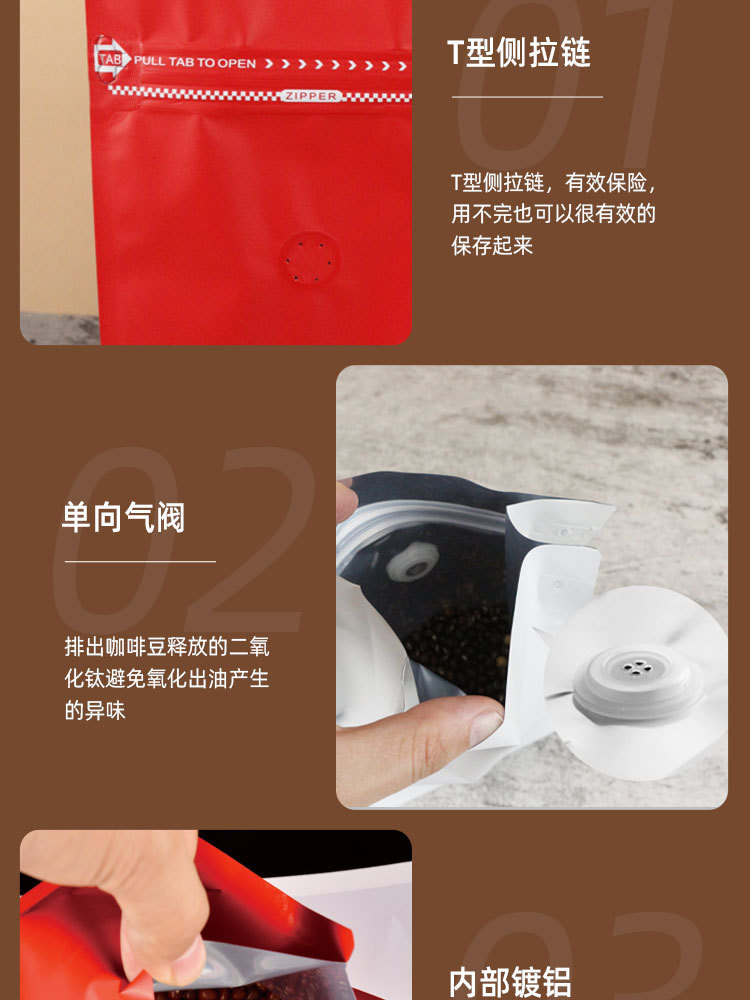 TAB PULL TAB TO OPEN

ZIPPER

01

T型侧拉链

T型侧拉链，有效保险，用不完也可以很有效的保存起来

02

单向气阀

排出咖啡豆释放的二氧化钛避免氧化出油产生的异味

03

内部镀铝