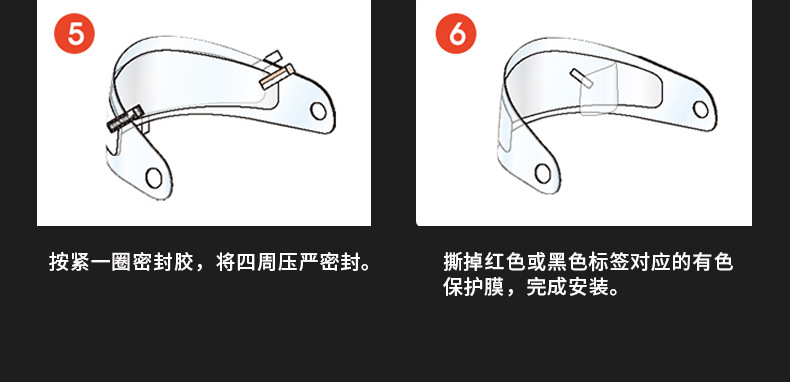 5

按紧一圈密封胶，将四周压严密封。

6

撕掉红色或黑色标签对应的有色保护膜，完成安装。