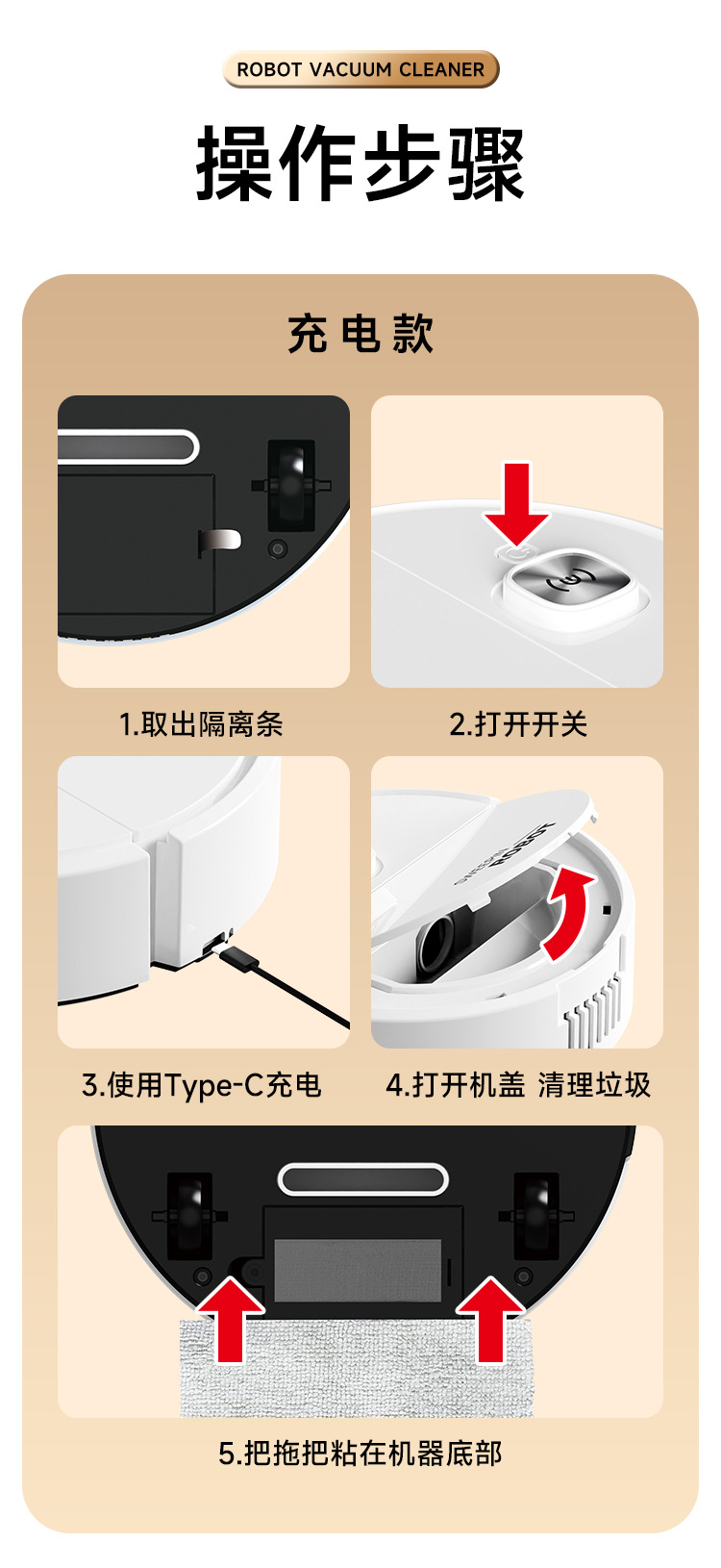 ROBOT VACUUM CLEANER

操作步骤

充电款

1.取出隔离条

2.打开开关

3.使用Type-C充电

ROBOT

4.打开机盖 清理垃圾

5.把拖把粘在机器底部