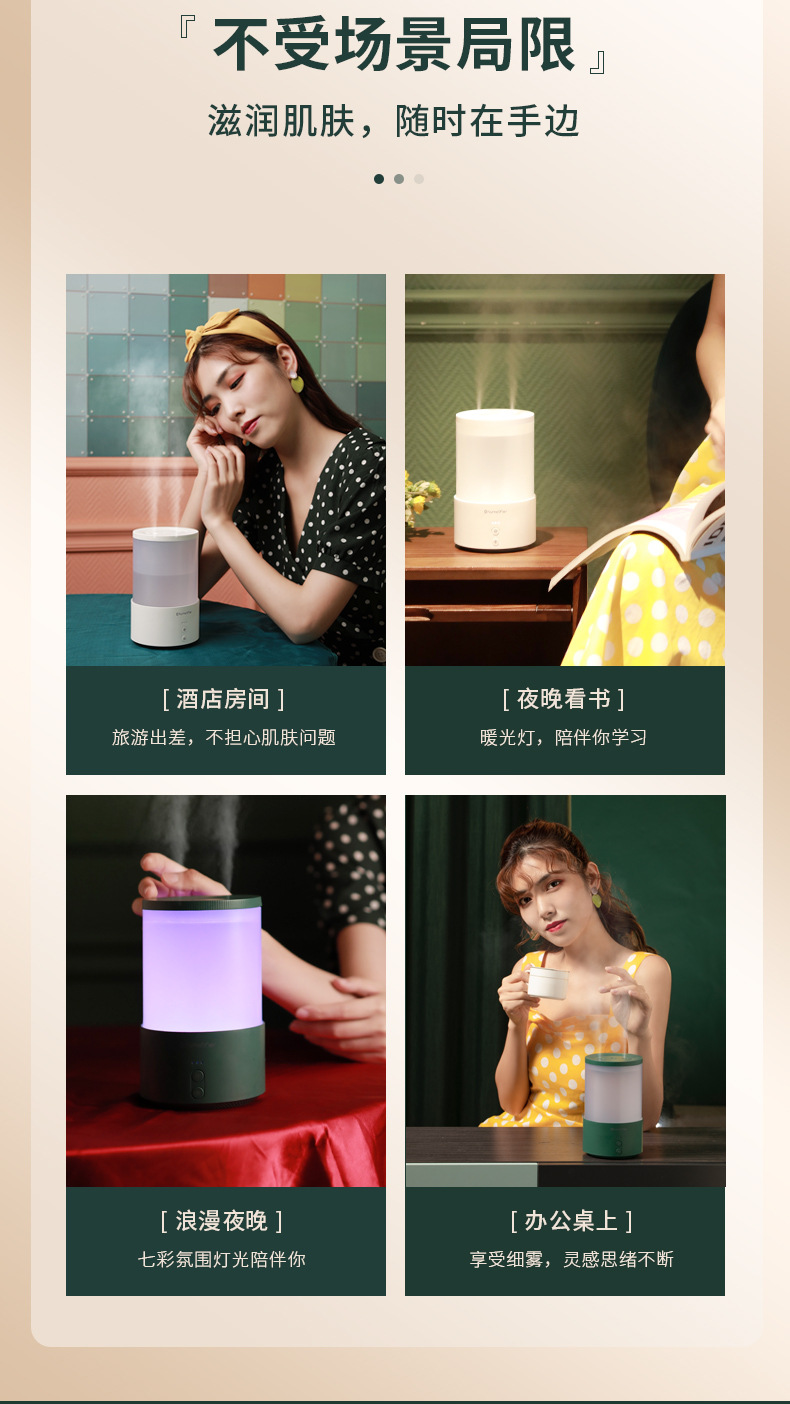 『 不受场景局限 』

滋润肌肤，随时在手边

[ 酒店房间 ]

旅游出差，不担心肌肤问题

[ 夜晚看书 ]

暖光灯，陪伴你学习

[ 浪漫夜晚 ]

七彩氛围灯光陪伴你

[ 办公桌上 ]

享受细雾，灵感思绪不断