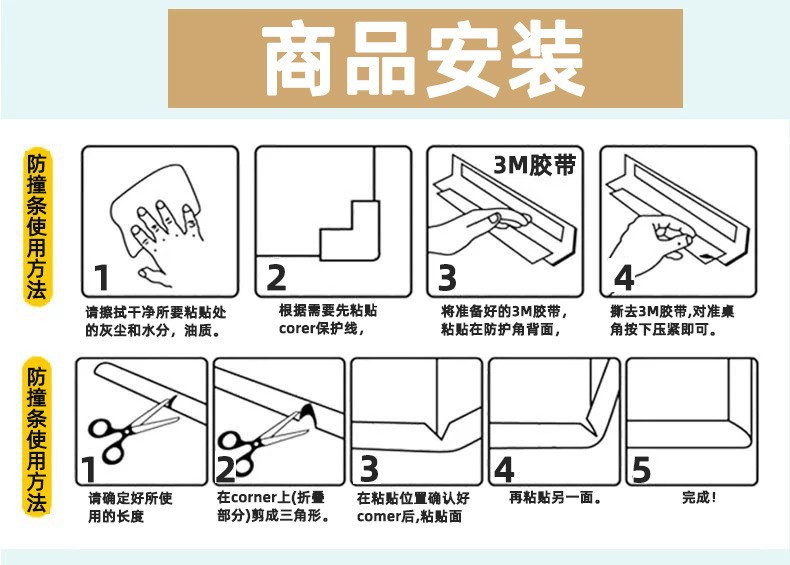 商品安装

防撞条使用方法

1
请擦拭干净所要粘贴处的灰尘和水分，油质。

2
根据需要先粘贴corer保护线，

3M胶带
3
将准备好的3M胶带，粘贴在防护角背面，

4
撕去3M胶带,对准桌角按下压紧即可。

防撞条使用方法

1
请确定好所使用的长度

2
在corner上(折叠部分)剪成三角形。

3
在粘贴位置确认好comer后,粘贴面

4
再粘贴另一面。

5
完成！