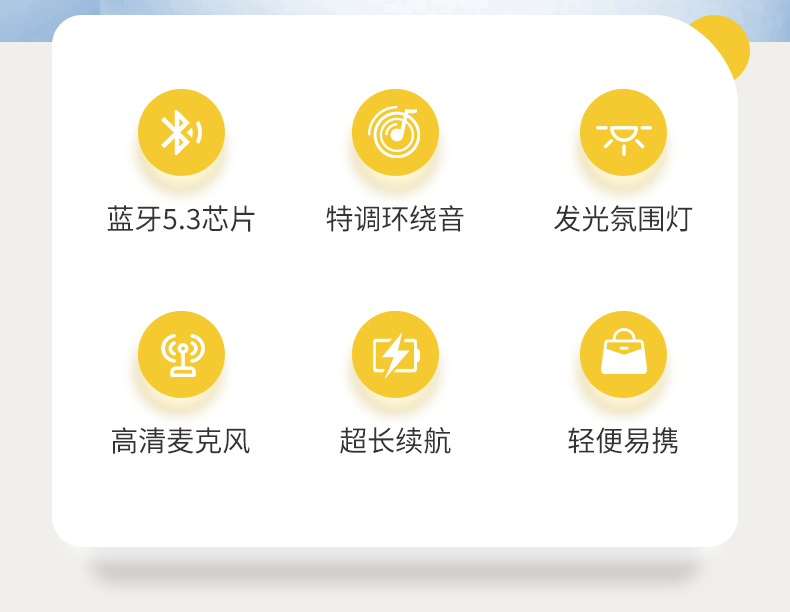 蓝牙5.3芯片

特调环绕音

发光氛围灯

高清麦克风

超长续航

轻便易携