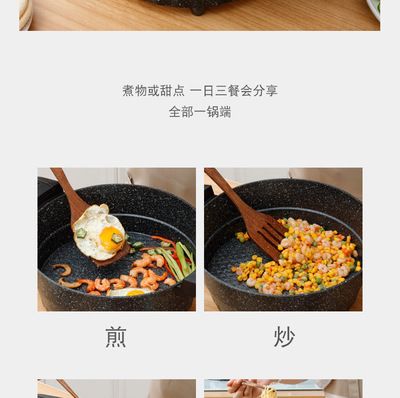 煮物或甜点 一日三餐会分享
全部一锅端

煎

炒