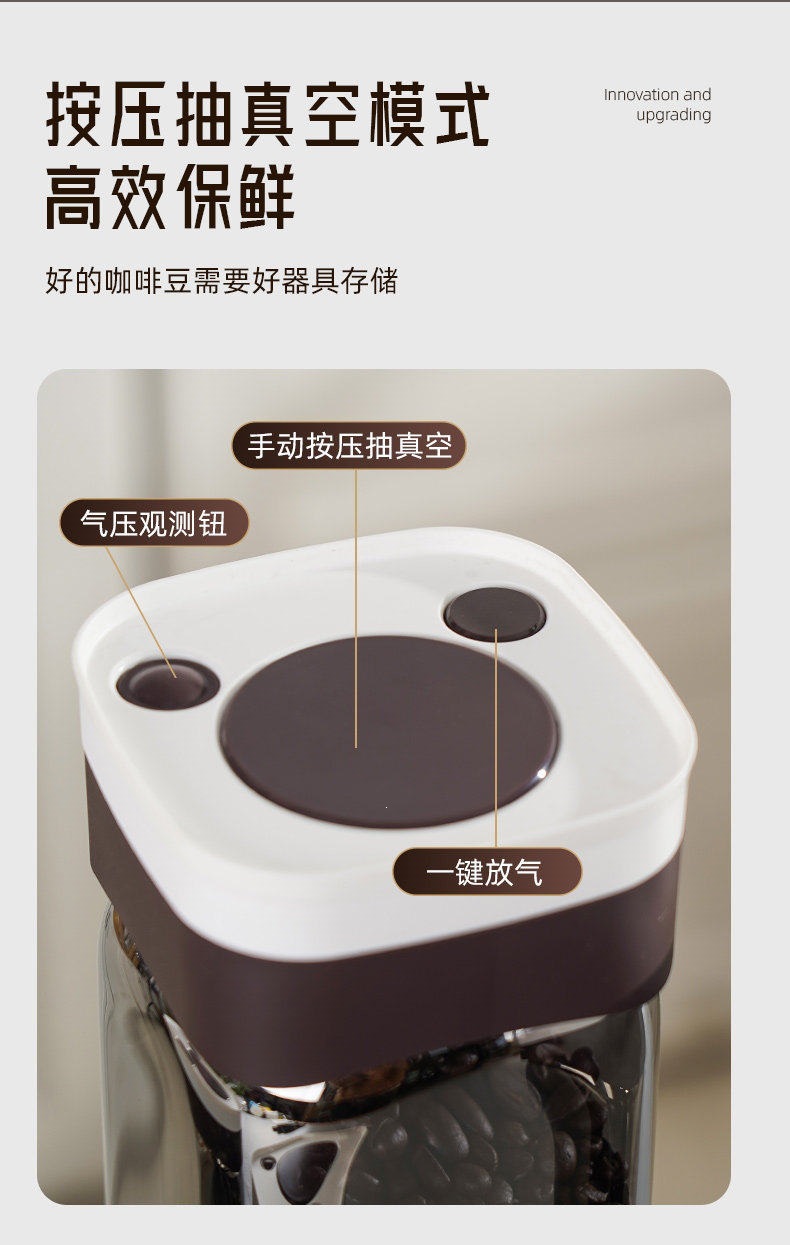 按压抽真空模式
高效保鲜

Innovation and upgrading

好的咖啡豆需要好器具存储

手动按压抽真空

气压观测钮

一键放气