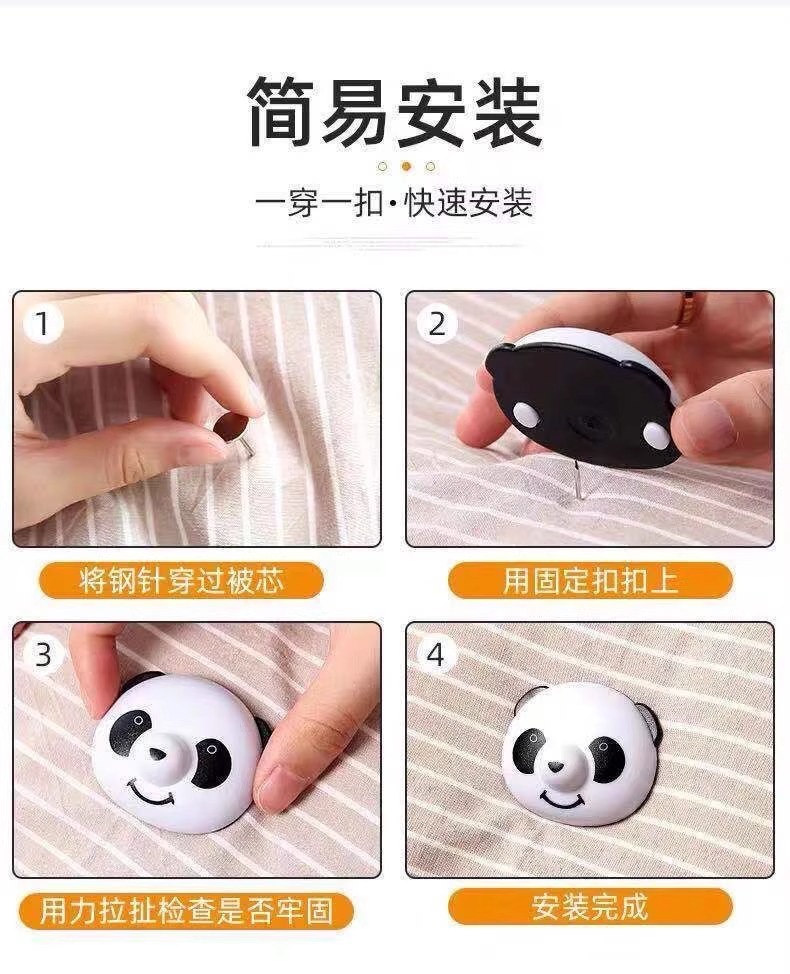 简易安装

一穿一扣·快速安装

1

将钢针穿过被芯

2

用固定扣扣上

3

用力拉扯检查是否牢固

4

安装完成