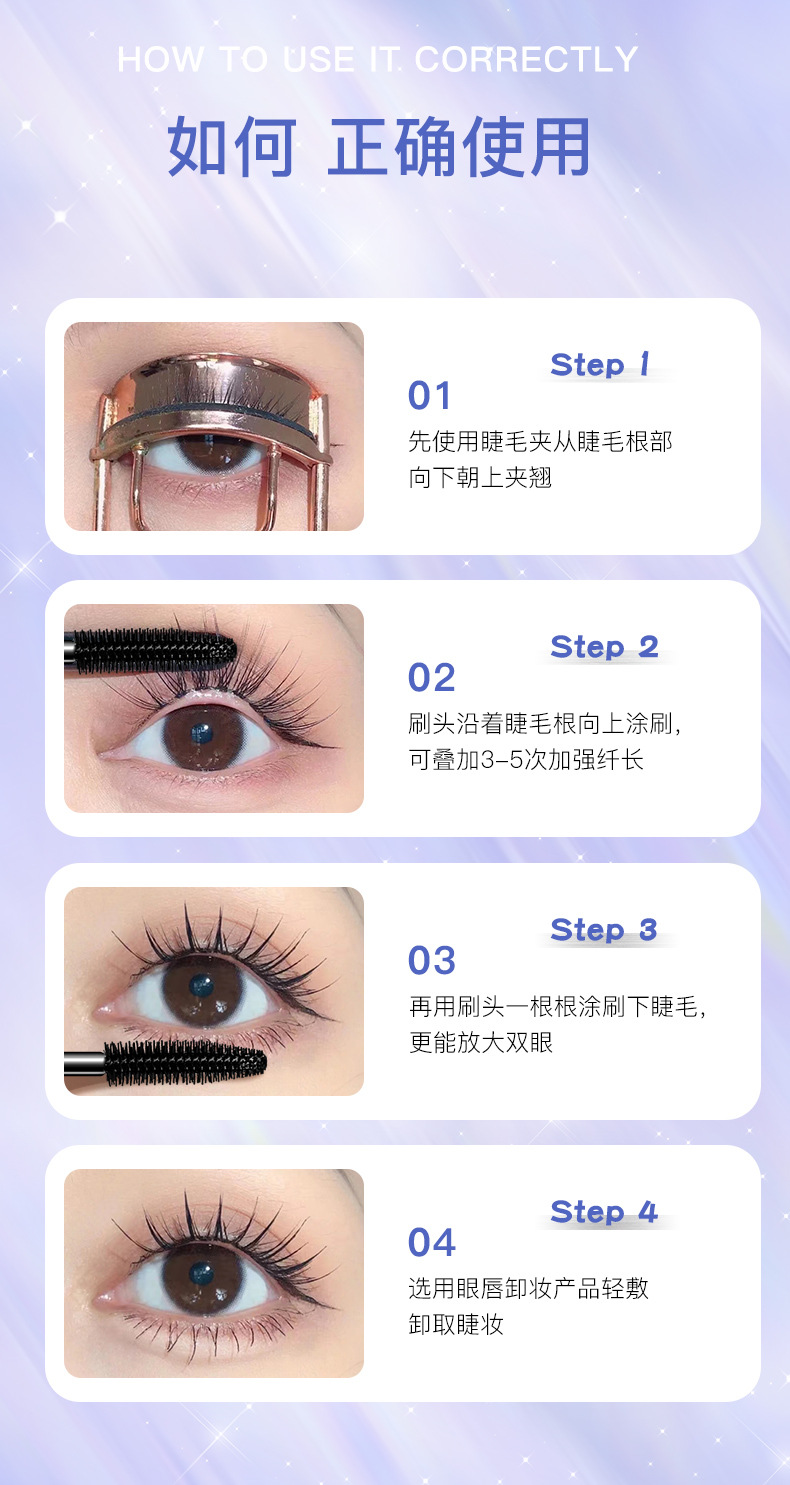 HOW TO USE IT CORRECTLY

如何 正确使用

Step 1

01

先使用睫毛夹从睫毛根部向下朝上夹翘

Step 2

02

刷头沿着睫毛根向上涂刷，可叠加3-5次加强纤长

Step 3

03

再用刷头一根根涂刷下睫毛，更能放大双眼

Step 4

04

选用眼唇卸妆产品轻敷卸取睫妆