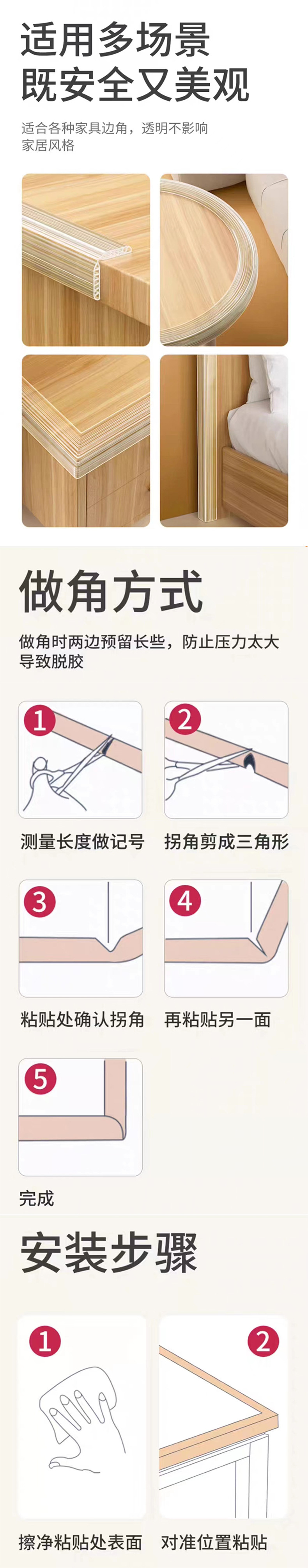 适用多场景
既安全又美观

适合各种家具边角，透明不影响家居风格

做角方式

做角时两边预留长些，防止压力太大导致脱胶

1
测量长度做记号

2
拐角剪成三角形

3
粘贴处确认拐角

4
再粘贴另一面

5
完成

安装步骤

1
擦净粘贴处表面

2
对准位置粘贴