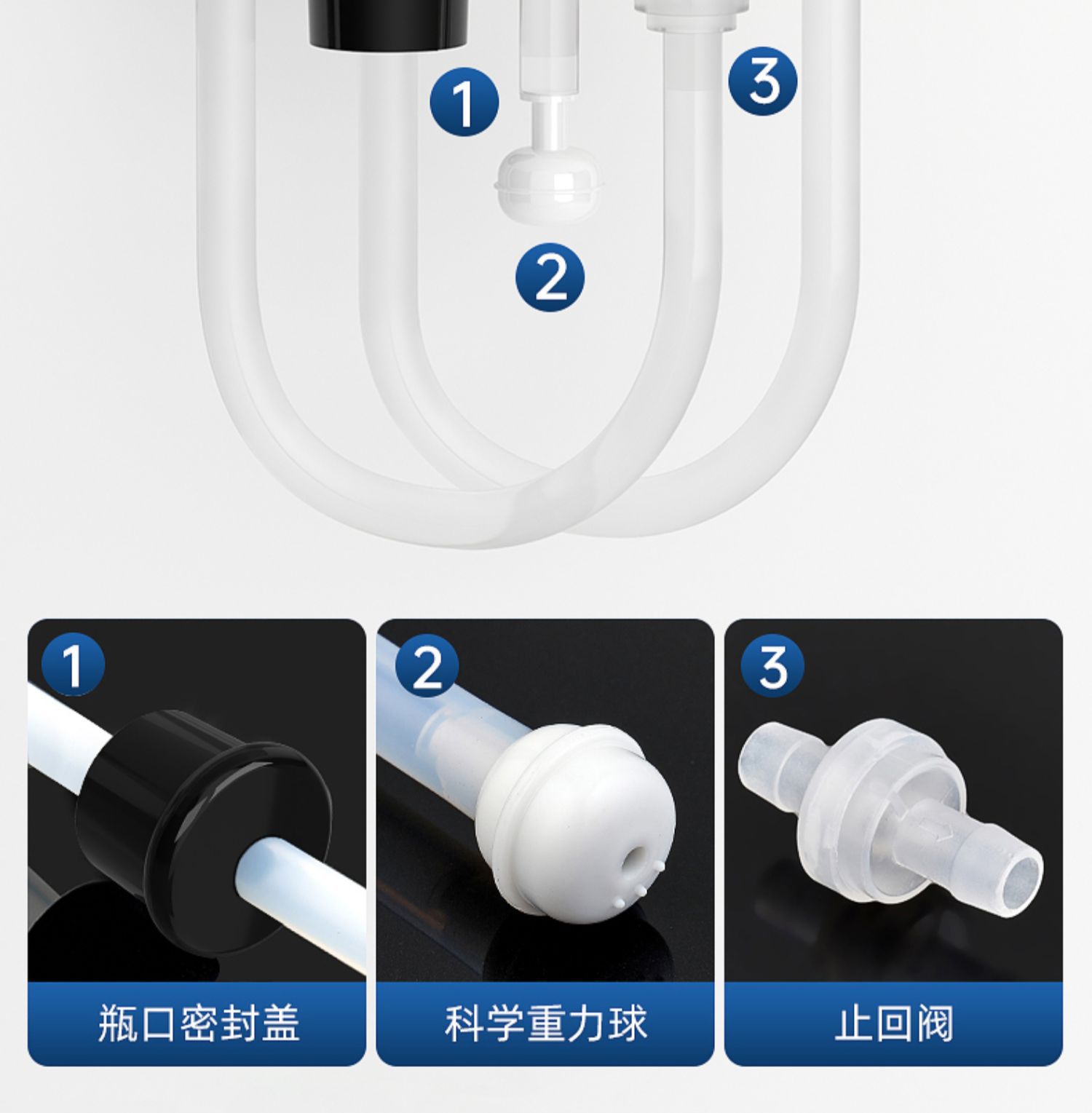 1
3
2

1
瓶口密封盖

2
科学重力球

3
止回阀