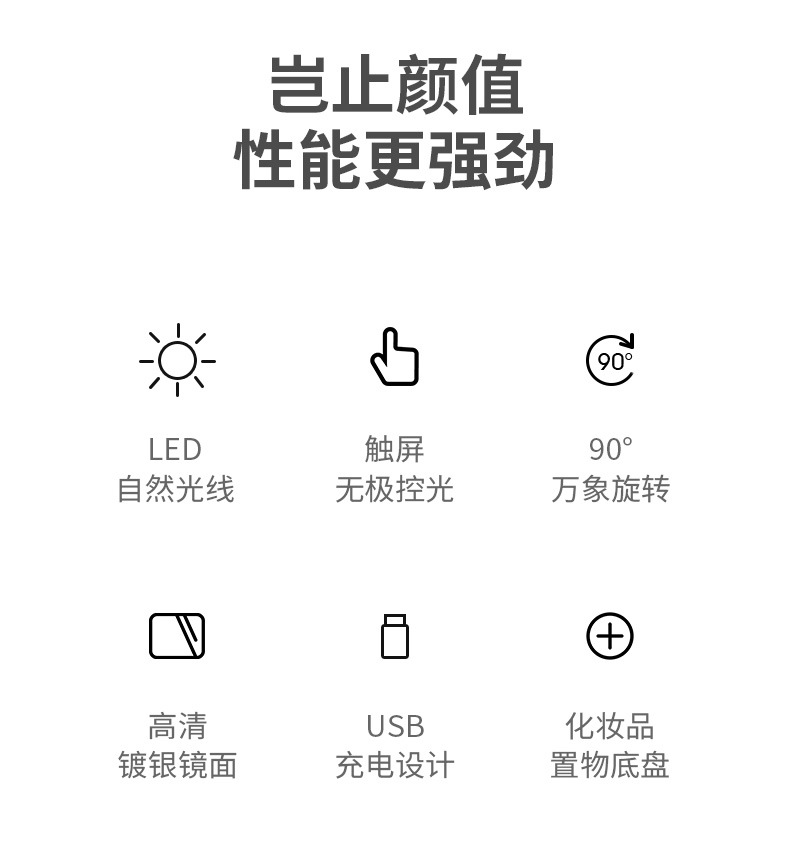 岂止颜值
性能更强劲

LED
自然光线

触屏
无极控光

90°
万象旋转

高清
镀银镜面

USB
充电设计

化妆品
置物底盘