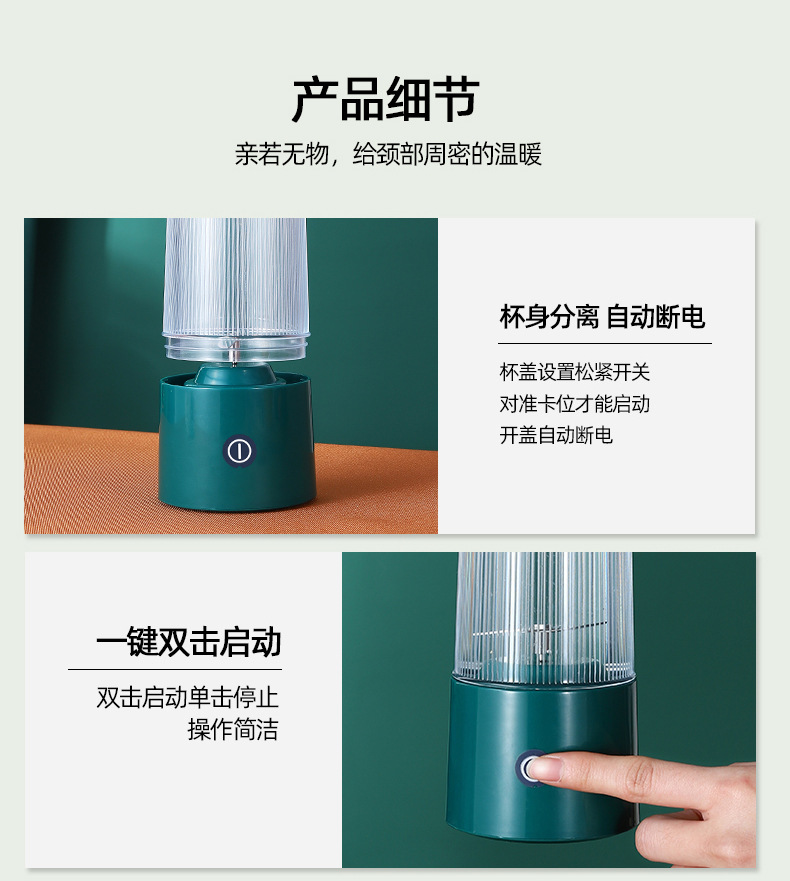 产品细节

亲若无物，给颈部周密的温暖

杯身分离 自动断电

杯盖设置松紧开关
对准卡位才能启动
开盖自动断电

一键双击启动

双击启动单击停止
操作简洁