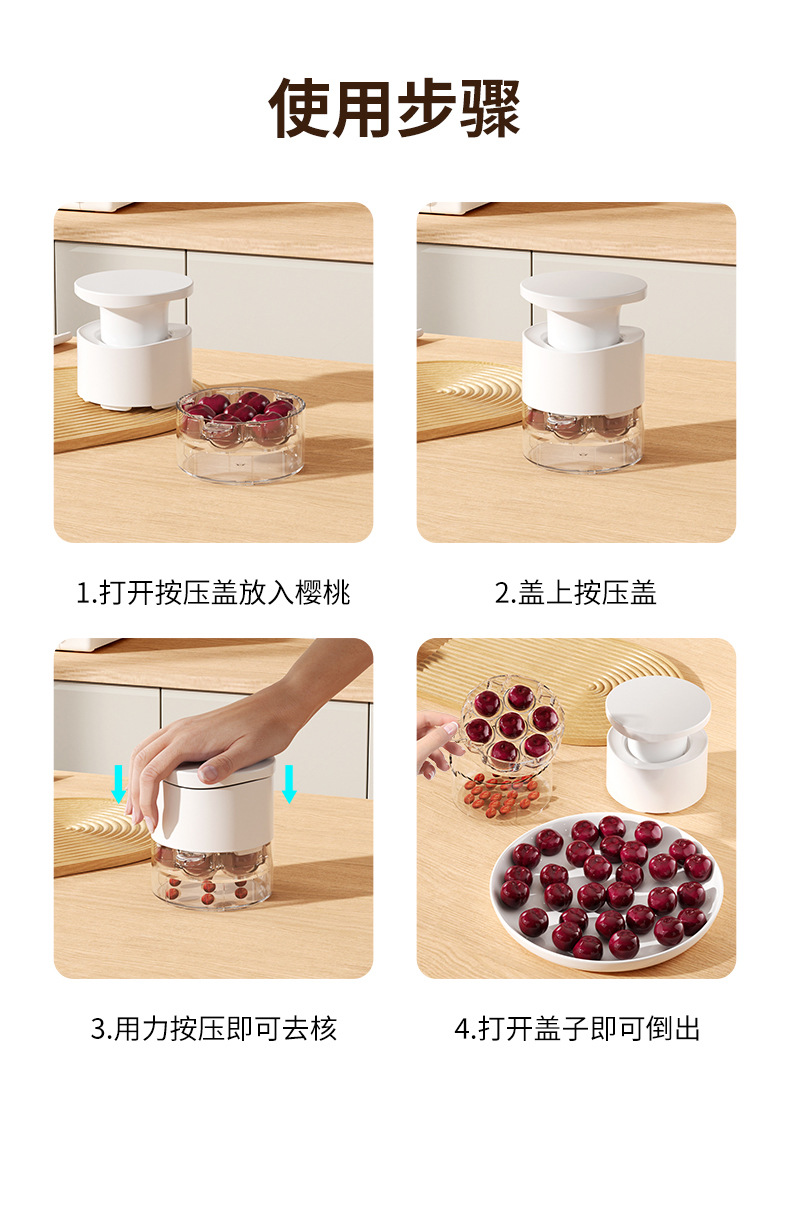 使用步骤

1.打开按压盖放入樱桃

2.盖上按压盖

3.用力按压即可去核

4.打开盖子即可倒出