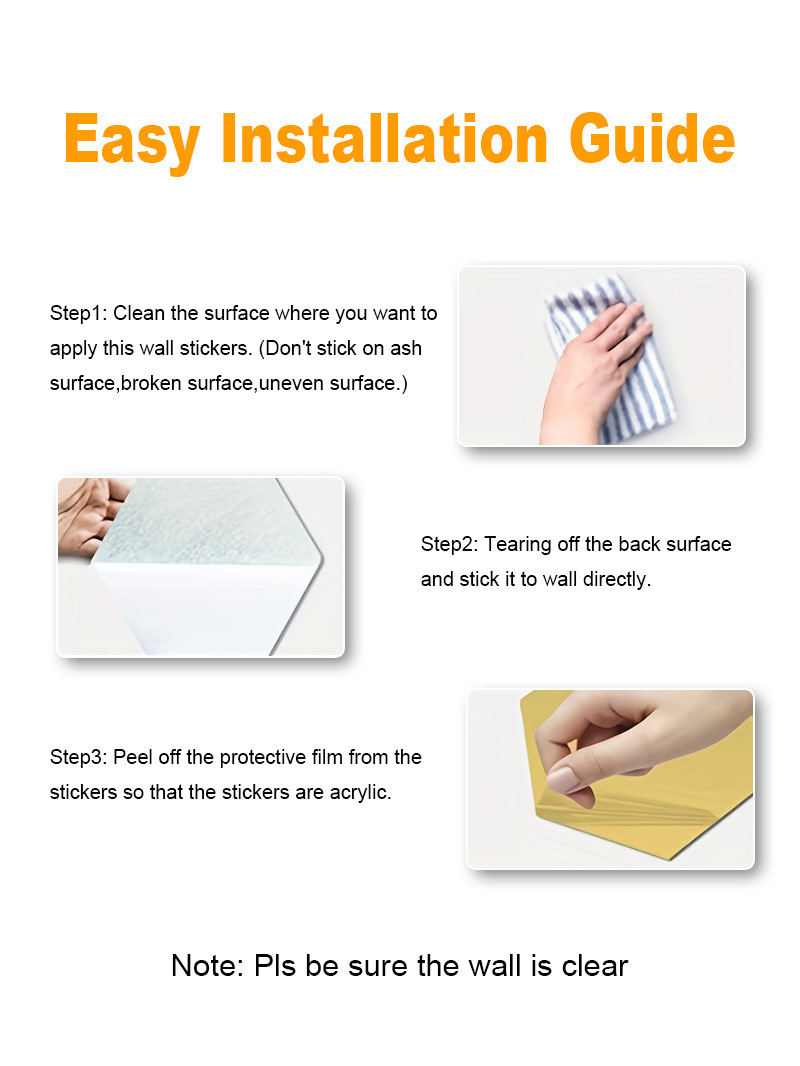 Easy Installation Guide

Step1: Clean the surface where you want to apply this wall stickers. (Don't stick on ash surface,broken surface,uneven surface.)

Step2: Tearing off the back surface and stick it to wall directly.

Step3: Peel off the protective film from the stickers so that the stickers are acrylic.

Note: Pls be sure the wall is clear