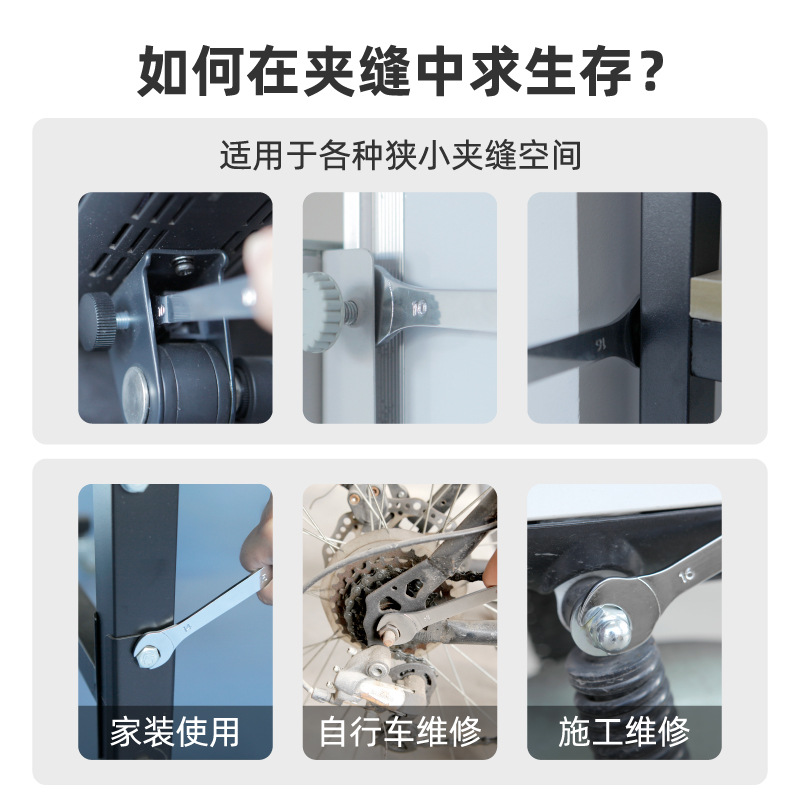 如何在夹缝中求生存？

适用于各种狭小夹缝空间

10

16

家装使用

自行车维修

施工维修