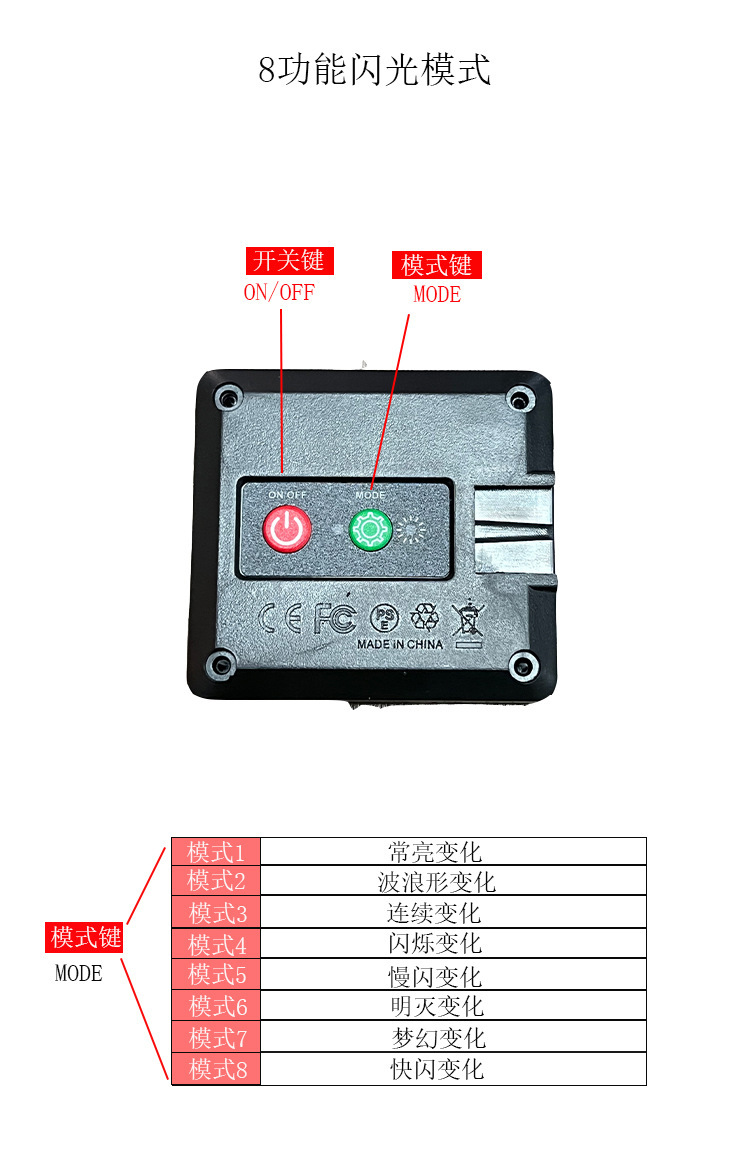 8功能闪光模式

开关键
ON/OFF

模式键
MODE

ON OFF
MODE

CE FC PS E
MADE IN CHINA

模式键
MODE

| 模式1 | 常亮变化 |
|---|---|
| 模式2 | 波浪形变化 |
| 模式3 | 连续变化 |
| 模式4 | 闪烁变化 |
| 模式5 | 慢闪变化 |
| 模式6 | 明灭变化 |
| 模式7 | 梦幻变化 |
| 模式8 | 快闪变化 |