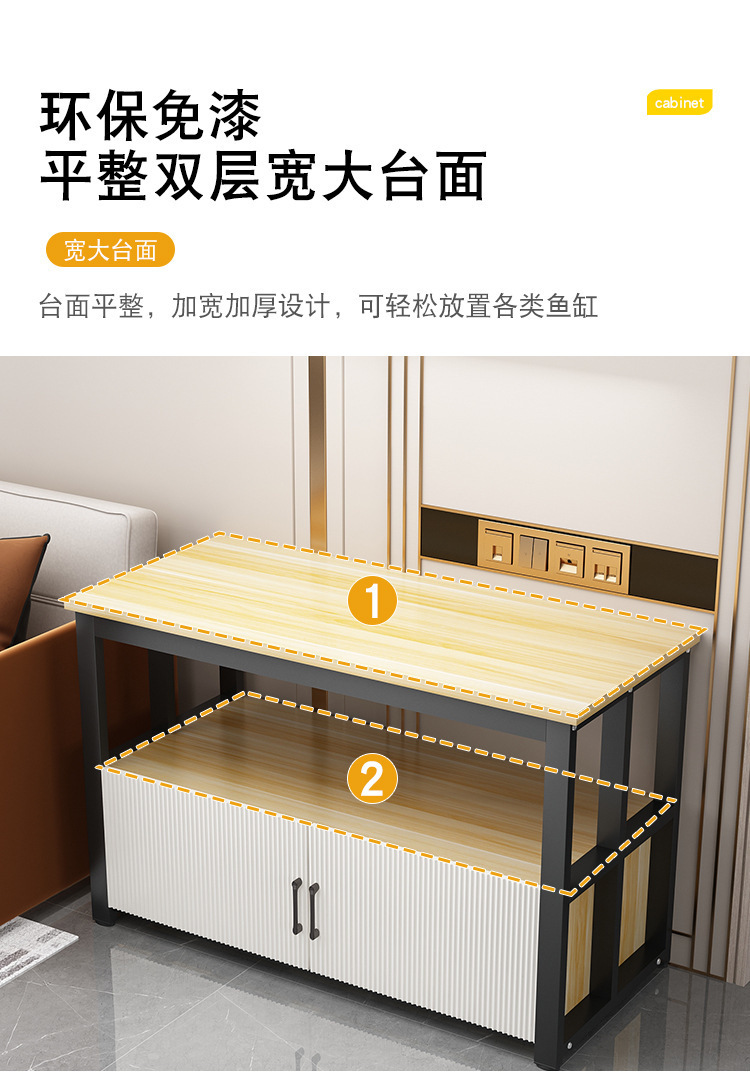 环保免漆
平整双层宽大台面

cabinet

宽大台面

台面平整，加宽加厚设计，可轻松放置各类鱼缸

1

2