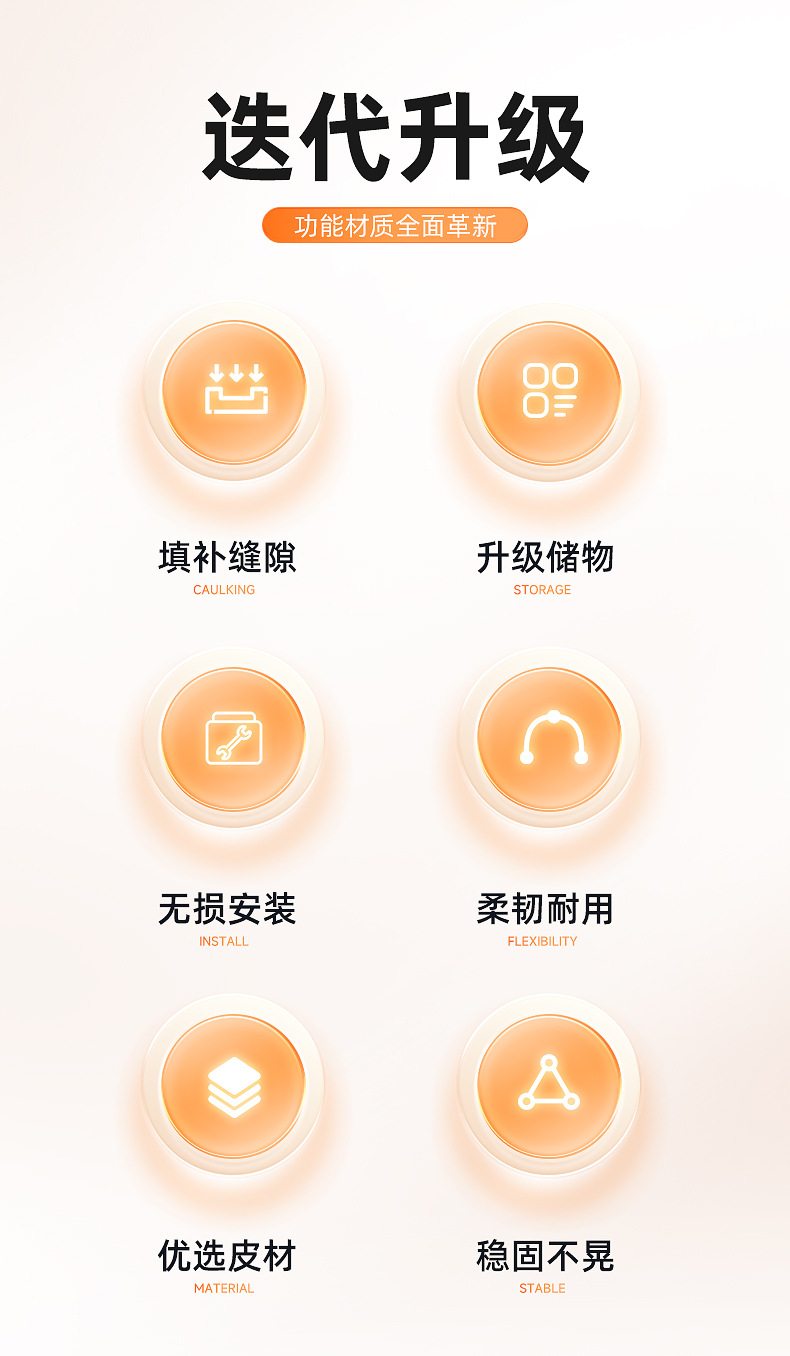 迭代升级

功能材质全面革新

填补缝隙
CAULKING

升级储物
STORAGE

无损安装
INSTALL

柔韧耐用
FLEXIBILITY

优选皮材
MATERIAL

稳固不晃
STABLE