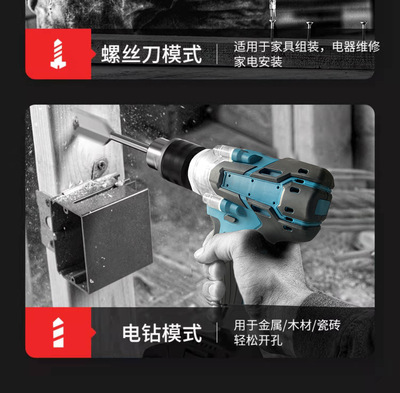 螺丝刀模式

适用于家具组装，电器维修
家电安装

电钻模式

用于金属/木材/瓷砖
轻松开孔