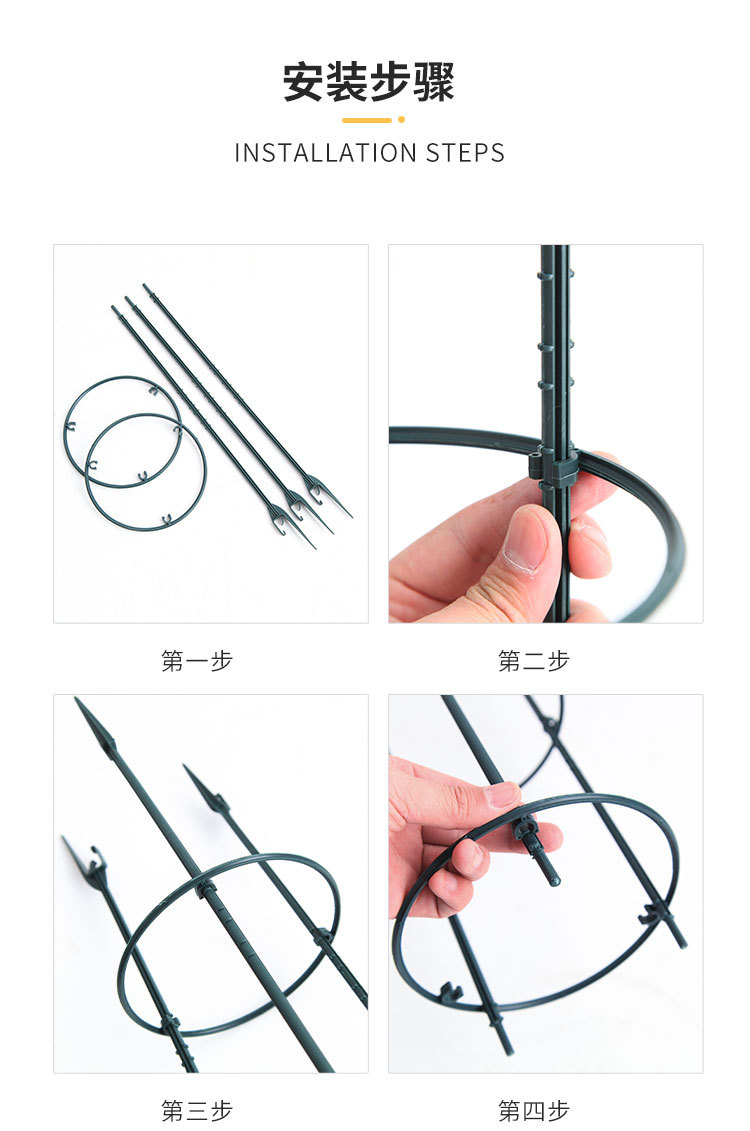 安装步骤

INSTALLATION STEPS

第一步

第二步

第三步

第四步