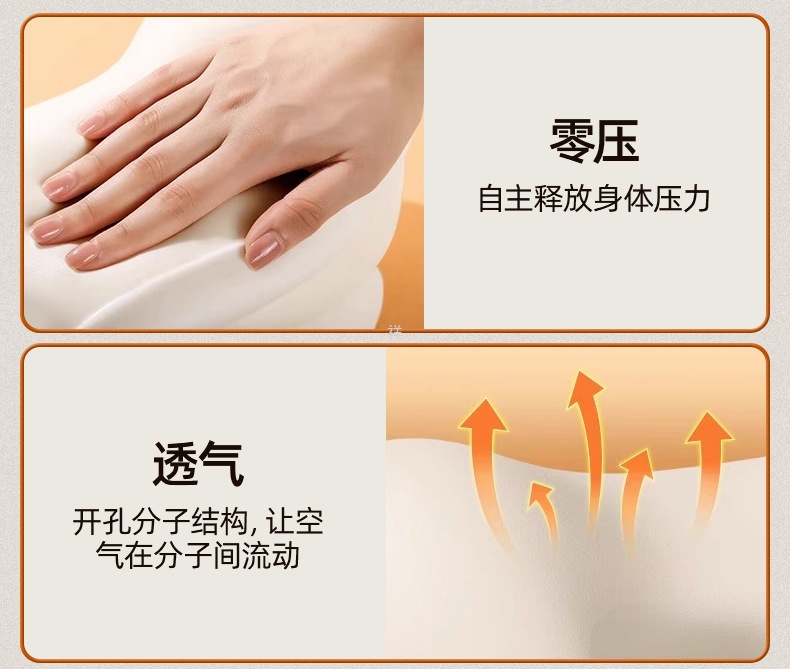 零压
自主释放身体压力

透气
开孔分子结构, 让空气在分子间流动