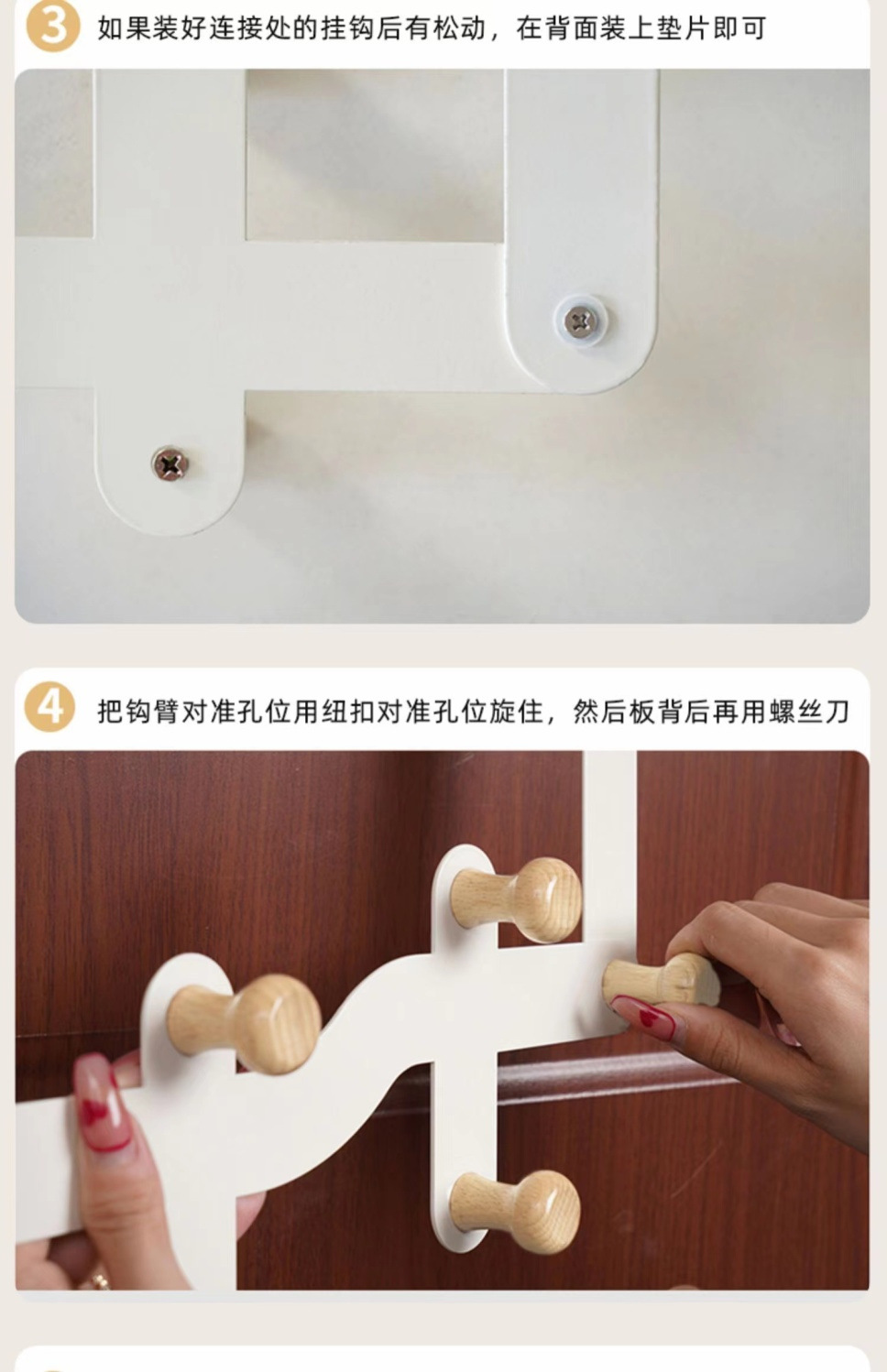 3 如果装好连接处的挂钩后有松动，在背面装上垫片即可

4 把钩臂对准孔位用纽扣对准孔位旋住，然后板背后再用螺丝刀