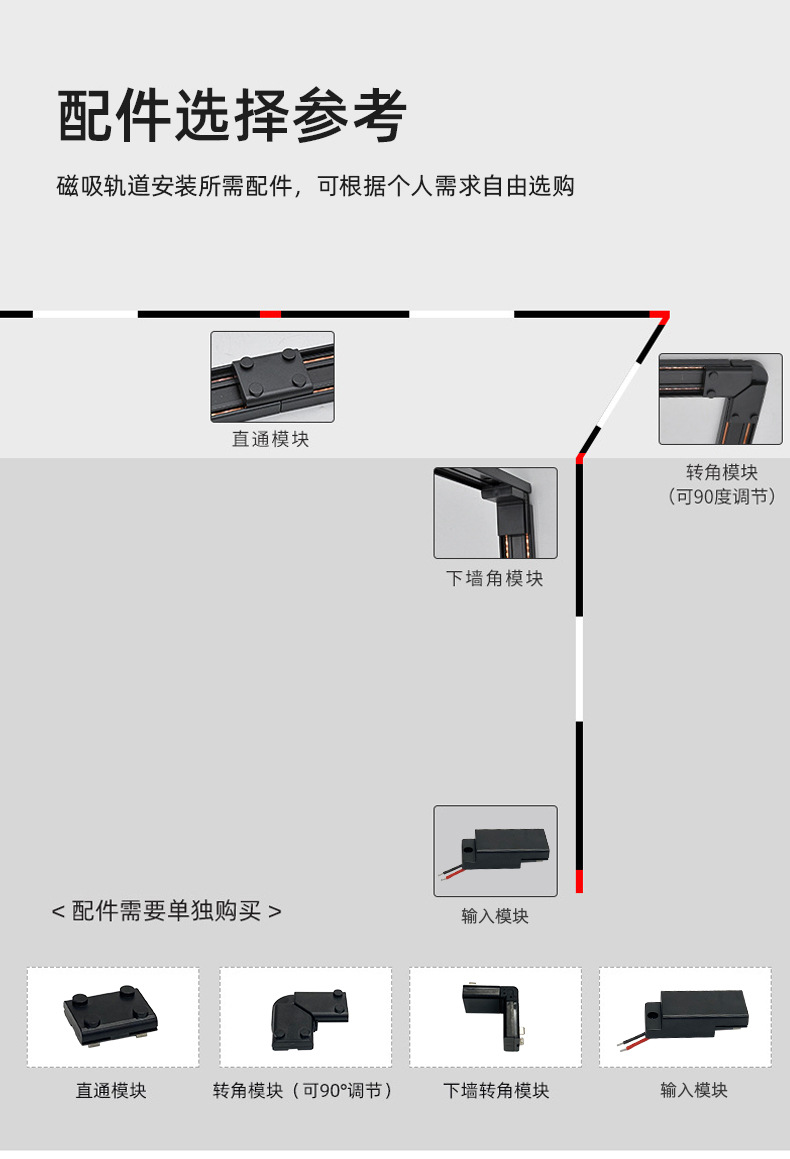 配件选择参考

磁吸轨道安装所需配件，可根据个人需求自由选购

直通模块

转角模块
（可90度调节）

下墙角模块

输入模块

< 配件需要单独购买 >

直通模块

转角模块（可90°调节）

下墙转角模块

输入模块