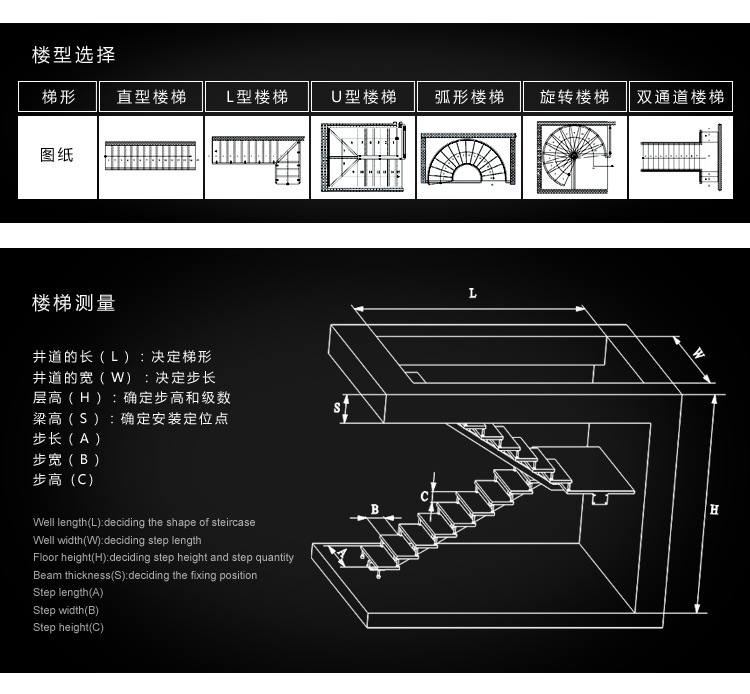 楼型选择

| 梯形 | 直型楼梯 | L型楼梯 | U型楼梯 | 弧形楼梯 | 旋转楼梯 | 双通道楼梯 |
|---|---|---|---|---|---|---|
| 图纸 | | | | | | |

楼梯测量

井道的长（L）：决定梯形
井道的宽（W）：决定步长
层高（H）：确定步高和级数
梁高（S）：确定安装定位点
步长（A）
步宽（B）
步高（C）

Well length(L):deciding the shape of steircase
Well width(W):deciding step length
Floor height(H):deciding step height and step quantity
Beam thickness(S):deciding the fixing position
Step length(A)
Step width(B)
Step height(C)

L
W
S
H
C
B
A